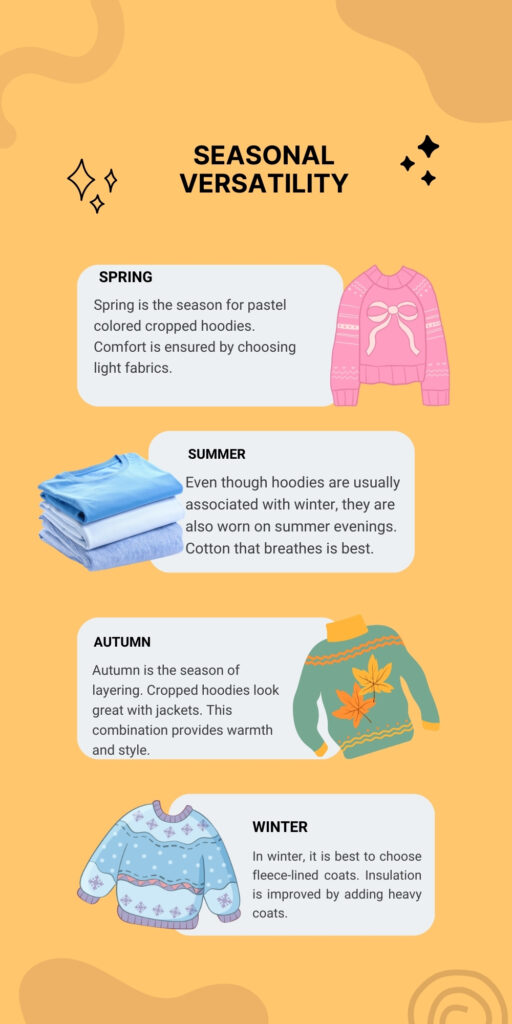 SEASONAL VERSATILITY

SPRING

Spring is the season for pastel colored cropped hoodies. Comfort is ensured by choosing light fabrics.

SUMMER

Even though hoodies are usually associated with winter, they are also worn on summer evenings. Cotton that breathes is best.

AUTUMN

Autumn is the season of layering. Cropped hoodies look great with jackets. This combination provides warmth and style.

WINTER

In winter, it is best to choose fleece-lined coats. Insulation is improved by adding heavy coats.