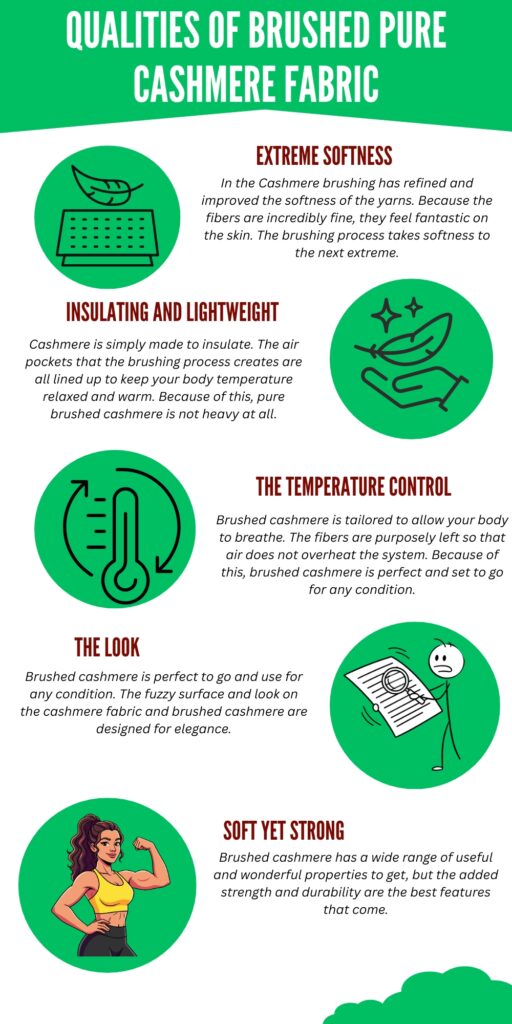 QUALITIES OF BRUSHED PURE CASHMERE FABRIC

EXTREME SOFTNESS

In the Cashmere brushing has refined and improved the softness of the yarns. Because the fibers are incredibly fine, they feel fantastic on the skin. The brushing process takes softness to the next extreme.

INSULATING AND LIGHTWEIGHT

Cashmere is simply made to insulate. The air pockets that the brushing process creates are all lined up to keep your body temperature relaxed and warm. Because of this, pure brushed cashmere is not heavy at all.

THE TEMPERATURE CONTROL

Brushed cashmere is tailored to allow your body to breathe. The fibers are purposely left so that air does not overheat the system. Because of this, brushed cashmere is perfect and set to go for any condition.

THE LOOK

Brushed cashmere is perfect to go and use for any condition. The fuzzy surface and look on the cashmere fabric and brushed cashmere are designed for elegance.

SOFT YET STRONG

Brushed cashmere has a wide range of useful and wonderful properties to get, but the added strength and durability are the best features that come.