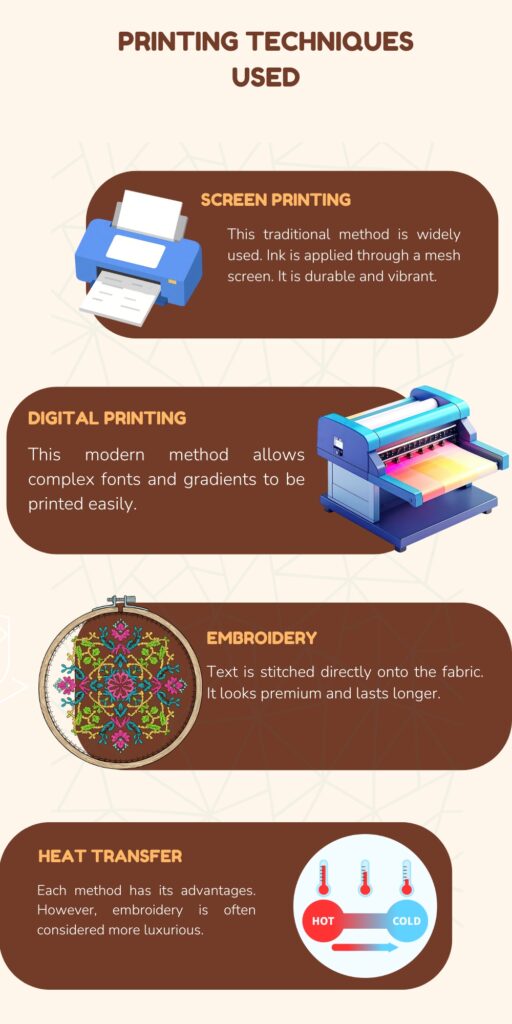 PRINTING TECHNIQUES USED

SCREEN PRINTING

This traditional method is widely used. Ink is applied through a mesh screen. It is durable and vibrant.

DIGITAL PRINTING

This modern method allows complex fonts and gradients to be printed easily.

EMBROIDERY

Text is stitched directly onto the fabric. It looks premium and lasts longer.

HEAT TRANSFER

Each method has its advantages. However, embroidery is often considered more luxurious.

HOT

COLD