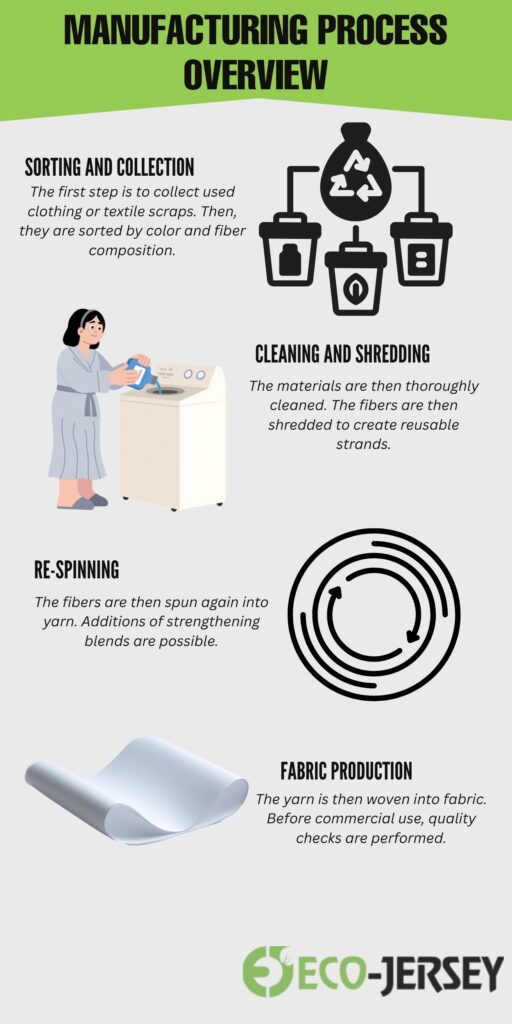 MANUFACTURING PROCESS OVERVIEW

SORTING AND COLLECTION
The first step is to collect used clothing or textile scraps. Then, they are sorted by color and fiber composition.

CLEANING AND SHREDDING
The materials are then thoroughly cleaned. The fibers are then shredded to create reusable strands.

RE-SPINNING
The fibers are then spun again into yarn. Additions of strengthening blends are possible.

FABRIC PRODUCTION
The yarn is then woven into fabric. Before commercial use, quality checks are performed.

ECO-JERSEY