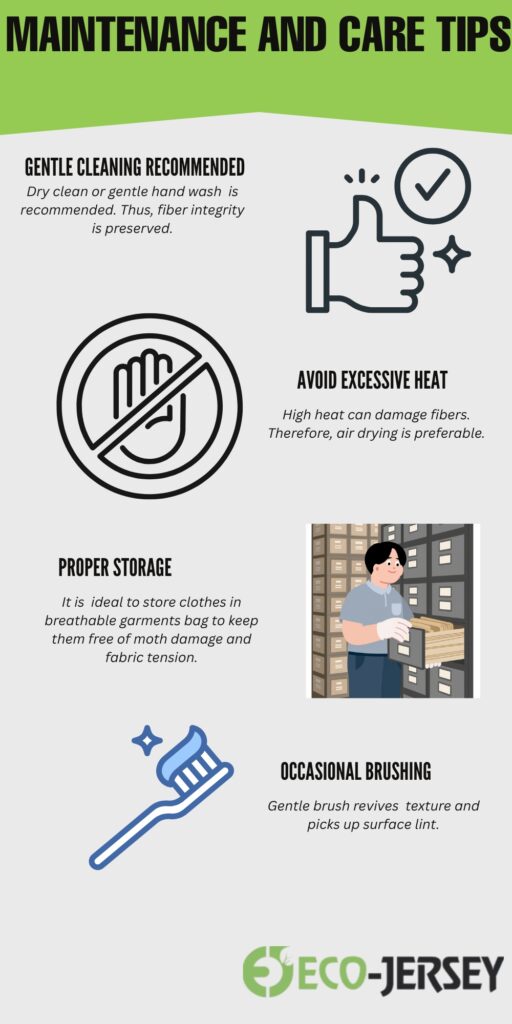 MAINTENANCE AND CARE TIPS

GENTLE CLEANING RECOMMENDED

Dry clean or gentle hand wash is recommended. Thus, fiber integrity is preserved.

AVOID EXCESSIVE HEAT

High heat can damage fibers. Therefore, air drying is preferable.

PROPER STORAGE

It is ideal to store clothes in breathable garments bag to keep them free of moth damage and fabric tension.

OCCASIONAL BRUSHING

Gentle brush revives texture and picks up surface lint.

ECO-JERSEY