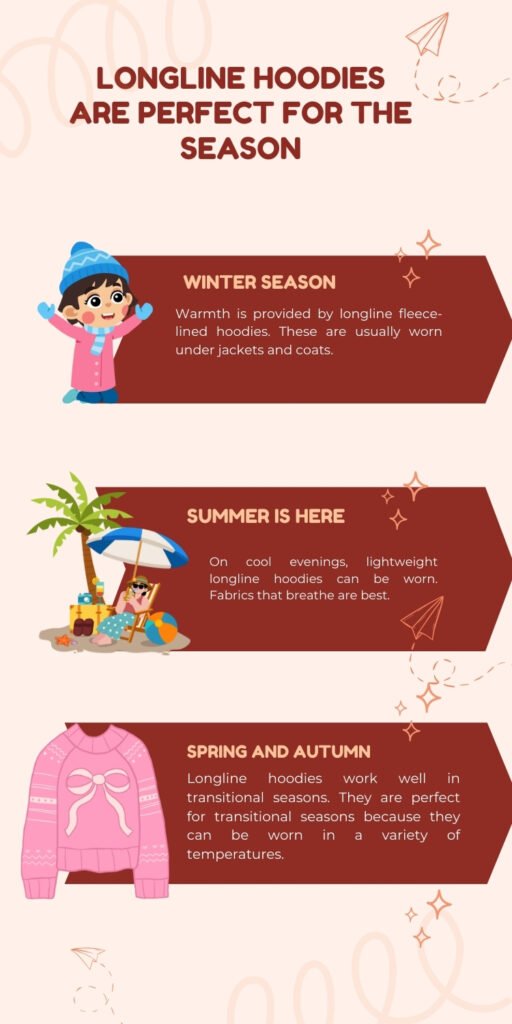 LONGLINE HOODIES ARE PERFECT FOR THE SEASON

WINTER SEASON

Warmth is provided by longline fleece-lined hoodies. These are usually worn under jackets and coats.

SUMMER IS HERE

On cool evenings, lightweight longline hoodies can be worn. Fabrics that breathe are best.

SPRING AND AUTUMN

Longline hoodies work well in transitional seasons. They are perfect for transitional seasons because they can be worn in a variety of temperatures.