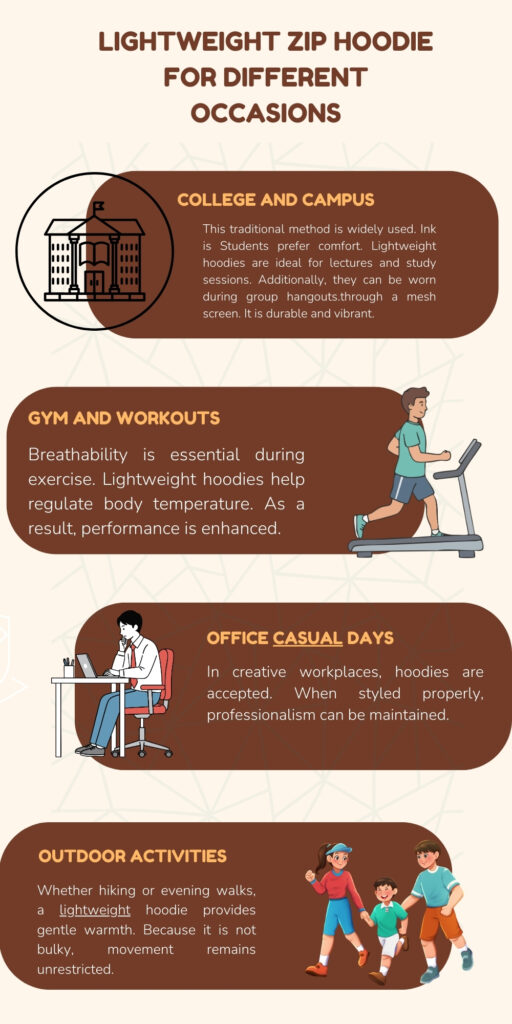 LIGHTWEIGHT ZIP HOODIE FOR DIFFERENT OCCASIONS

COLLEGE AND CAMPUS

This traditional method is widely used. Ink is Students prefer comfort. Lightweight hoodies are ideal for lectures and study sessions. Additionally, they can be worn during group hangouts.through a mesh screen. It is durable and vibrant.

GYM AND WORKOUTS

Breathability is essential during exercise. Lightweight hoodies help regulate body temperature. As a result, performance is enhanced.

OFFICE CASUAL DAYS

In creative workplaces, hoodies are accepted. When styled properly, professionalism can be maintained.

OUTDOOR ACTIVITIES

Whether hiking or evening walks, a lightweight hoodie provides gentle warmth. Because it is not bulky, movement remains unrestricted.