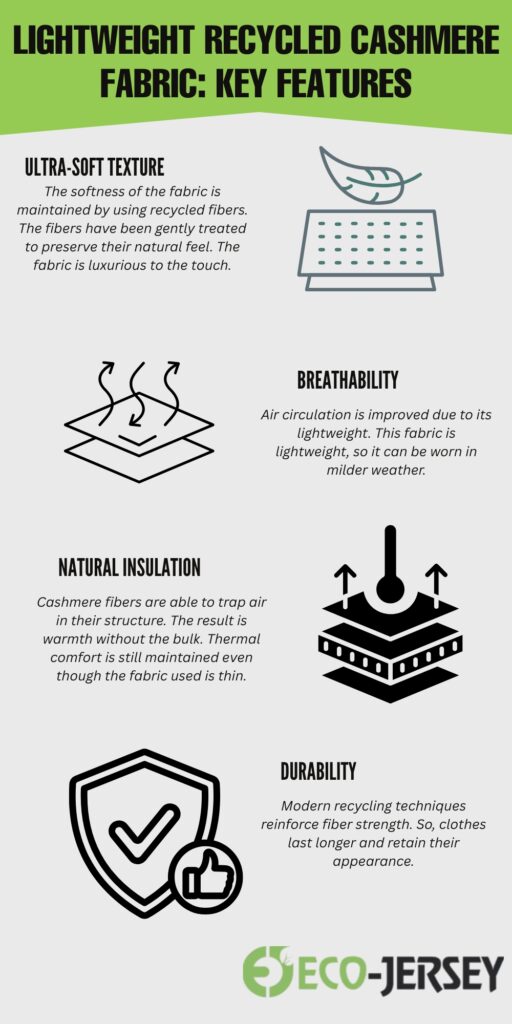 LIGHTWEIGHT RECYCLED CASHMERE FABRIC: KEY FEATURES

ULTRA-SOFT TEXTURE

The softness of the fabric is maintained by using recycled fibers. The fibers have been gently treated to preserve their natural feel. The fabric is luxurious to the touch.

BREATHABILITY

Air circulation is improved due to its lightweight. This fabric is lightweight, so it can be worn in milder weather.

NATURAL INSULATION

Cashmere fibers are able to trap air in their structure. The result is warmth without the bulk. Thermal comfort is still maintained even though the fabric used is thin.

DURABILITY

Modern recycling techniques reinforce fiber strength. So, clothes last longer and retain their appearance.

ECO-JERSEY