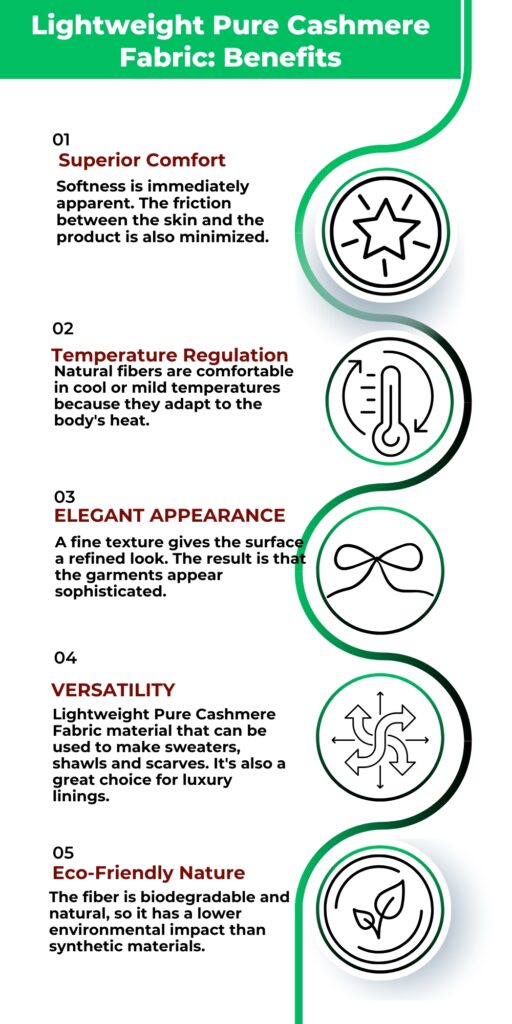 Lightweight Pure Cashmere Fabric: Benefits

01
Superior Comfort

Softness is immediately apparent. The friction between the skin and the product is also minimized.

02
Temperature Regulation
Natural fibers are comfortable in cool or mild temperatures because they adapt to the body's heat.

03
ELEGANT APPEARANCE

A fine texture gives the surface a refined look. The result is that the garments appear sophisticated.

04
VERSATILITY

Lightweight Pure Cashmere Fabric material that can be used to make sweaters, shawls and scarves. It's also a great choice for luxury linings.

05
Eco-Friendly Nature
The fiber is biodegradable and natural, so it has a lower environmental impact than synthetic materials.