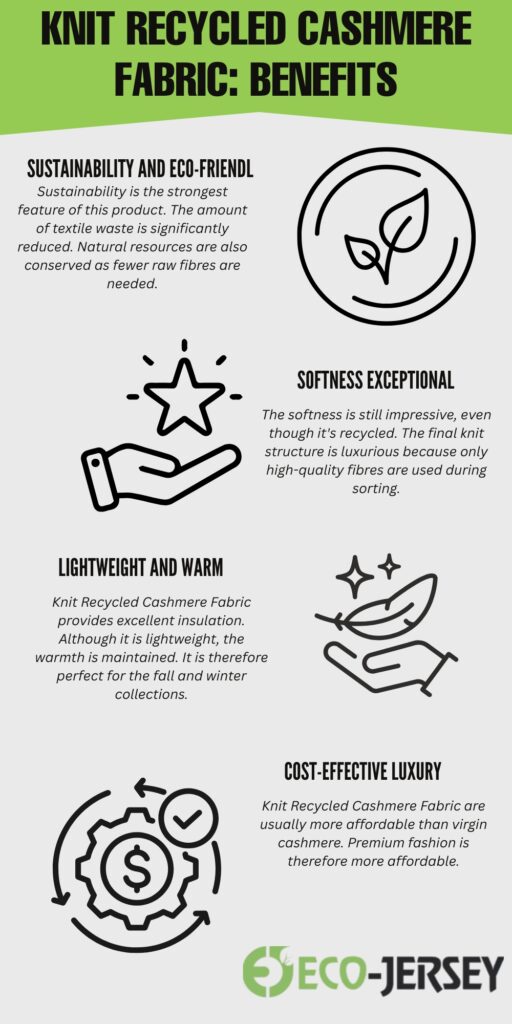 KNIT RECYCLED CASHMERE FABRIC: BENEFITS

SUSTAINABILITY AND ECO-FRIENDL

Sustainability is the strongest feature of this product. The amount of textile waste is significantly reduced. Natural resources are also conserved as fewer raw fibres are needed.

SOFTNESS EXCEPTIONAL

The softness is still impressive, even though it's recycled. The final knit structure is luxurious because only high-quality fibres are used during sorting.

LIGHTWEIGHT AND WARM

Knit Recycled Cashmere Fabric provides excellent insulation. Although it is lightweight, the warmth is maintained. It is therefore perfect for the fall and winter collections.

COST-EFFECTIVE LUXURY

Knit Recycled Cashmere Fabric are usually more affordable than virgin cashmere. Premium fashion is therefore more affordable.

ECO-JERSEY