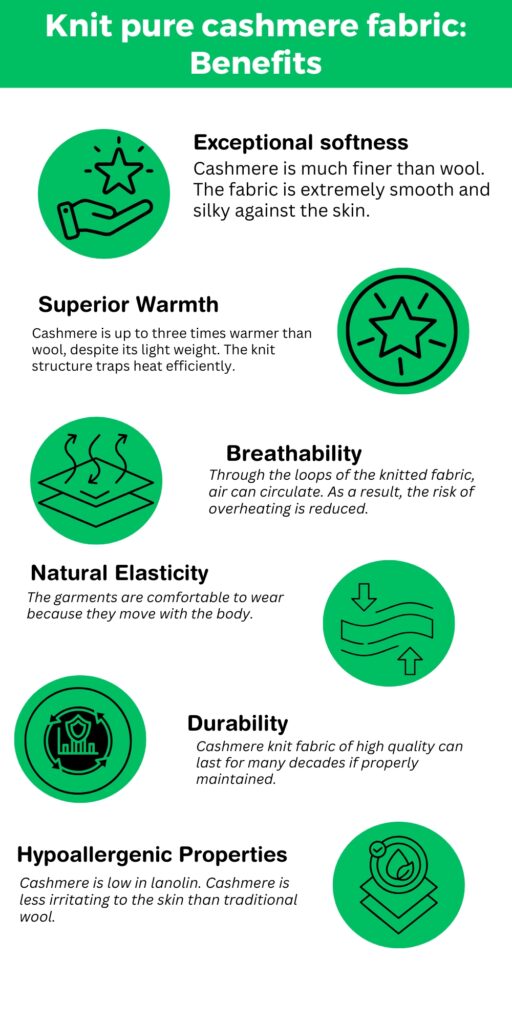 Knit pure cashmere fabric: Benefits

Exceptional softness
Cashmere is much finer than wool. The fabric is extremely smooth and silky against the skin.

Superior Warmth
Cashmere is up to three times warmer than wool, despite its light weight. The knit structure traps heat efficiently.

Breathability
Through the loops of the knitted fabric, air can circulate. As a result, the risk of overheating is reduced.

Natural Elasticity
The garments are comfortable to wear because they move with the body.

Durability
Cashmere knit fabric of high quality can last for many decades if properly maintained.

Hypoallergenic Properties
Cashmere is low in lanolin. Cashmere is less irritating to the skin than traditional wool.