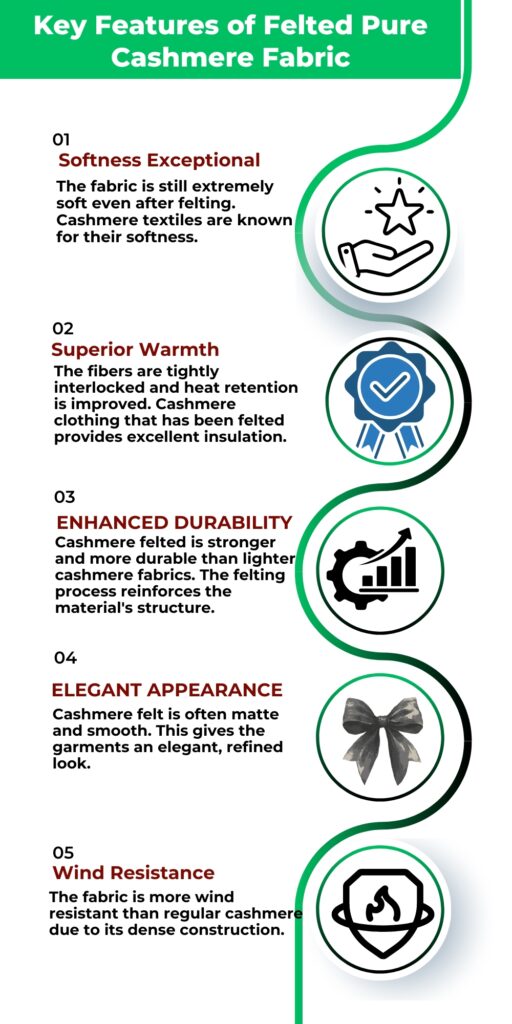 Key Features of Felted Pure Cashmere Fabric

01
Softness Exceptional
The fabric is still extremely soft even after felting. Cashmere textiles are known for their softness.

02
Superior Warmth
The fibers are tightly interlocked and heat retention is improved. Cashmere clothing that has been felted provides excellent insulation.

03
ENHANCED DURABILITY
Cashmere felted is stronger and more durable than lighter cashmere fabrics. The felting process reinforces the material's structure.

04
ELEGANT APPEARANCE
Cashmere felt is often matte and smooth. This gives the garments an elegant, refined look.

05
Wind Resistance
The fabric is more wind resistant than regular cashmere due to its dense construction.