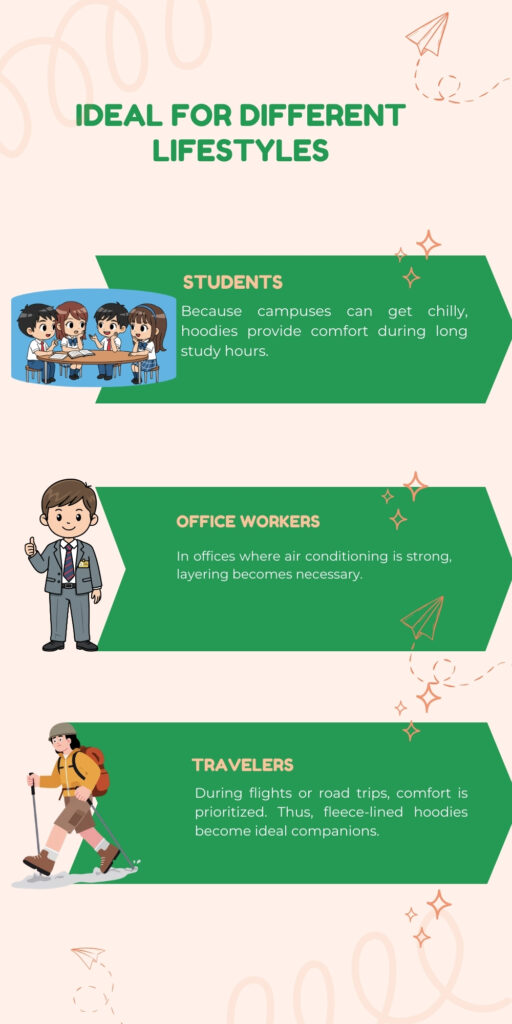 IDEAL FOR DIFFERENT LIFESTYLES

STUDENTS

Because campuses can get chilly, hoodies provide comfort during long study hours.

OFFICE WORKERS

In offices where air conditioning is strong, layering becomes necessary.

TRAVELERS

During flights or road trips, comfort is prioritized. Thus, fleece-lined hoodies become ideal companions.