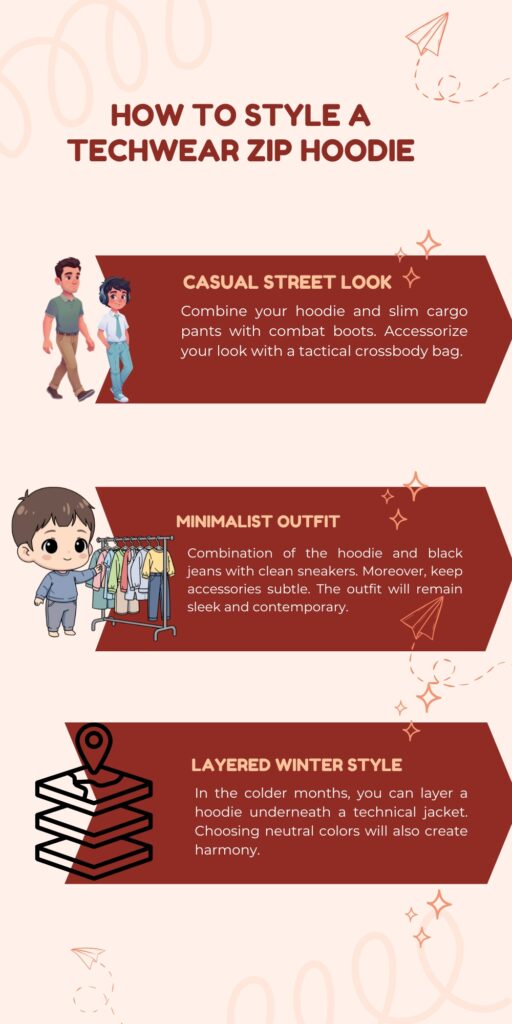 HOW TO STYLE A TECHWEAR ZIP HOODIE

CASUAL STREET LOOK

Combine your hoodie and slim cargo pants with combat boots. Accessorize your look with a tactical crossbody bag.

MINIMALIST OUTFIT

Combination of the hoodie and black jeans with clean sneakers. Moreover, keep accessories subtle. The outfit will remain sleek and contemporary.

LAYERED WINTER STYLE

In the colder months, you can layer a hoodie underneath a technical jacket. Choosing neutral colors will also create harmony.