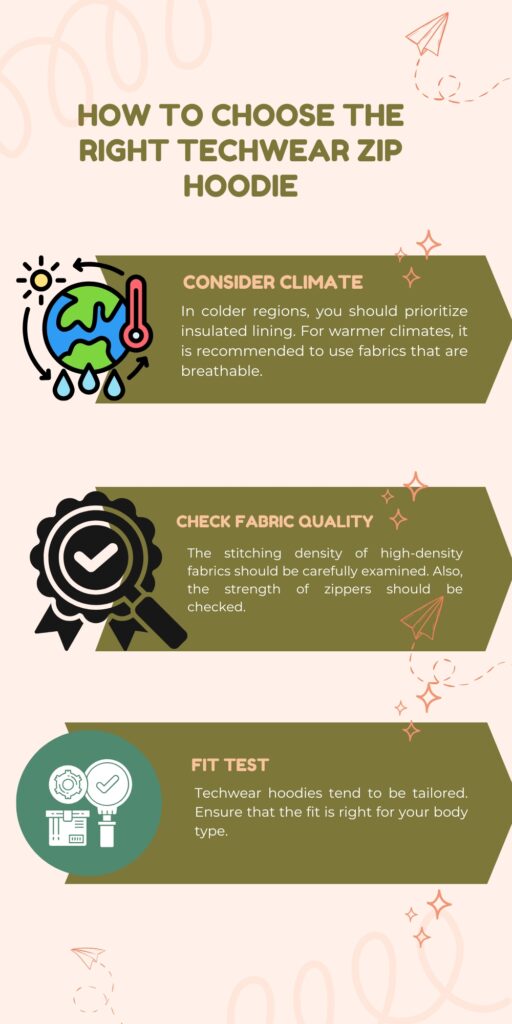 HOW TO CHOOSE THE RIGHT TECHWEAR ZIP HOODIE

CONSIDER CLIMATE

In colder regions, you should prioritize insulated lining. For warmer climates, it is recommended to use fabrics that are breathable.

CHECK FABRIC QUALITY

The stitching density of high-density fabrics should be carefully examined. Also, the strength of zippers should be checked.

FIT TEST

Techwear hoodies tend to be tailored. Ensure that the fit is right for your body type.