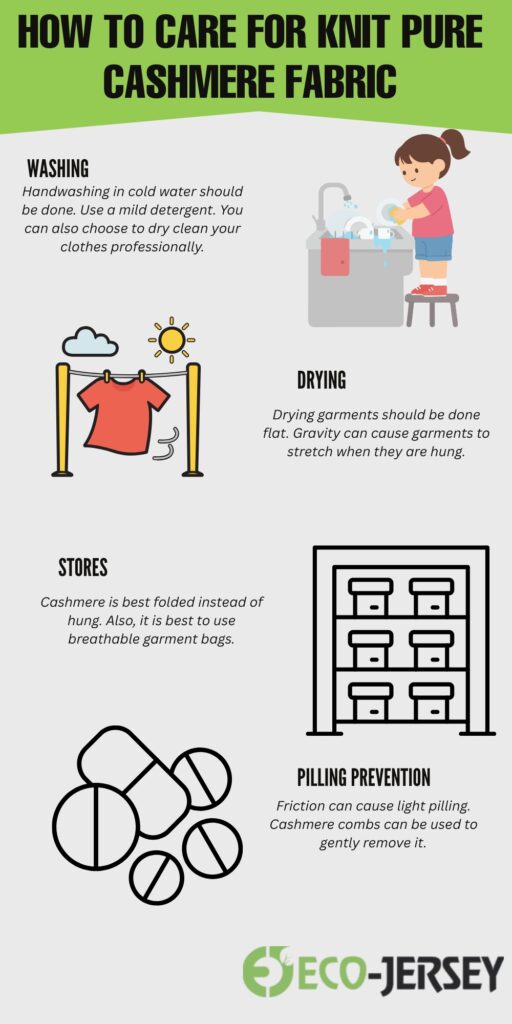 HOW TO CARE FOR KNIT PURE CASHMERE FABRIC

WASHING
Handwashing in cold water should be done. Use a mild detergent. You can also choose to dry clean your clothes professionally.

DRYING
Drying garments should be done flat. Gravity can cause garments to stretch when they are hung.

STORES
Cashmere is best folded instead of hung. Also, it is best to use breathable garment bags.

PILLING PREVENTION
Friction can cause light pilling. Cashmere combs can be used to gently remove it.

ECO-JERSEY