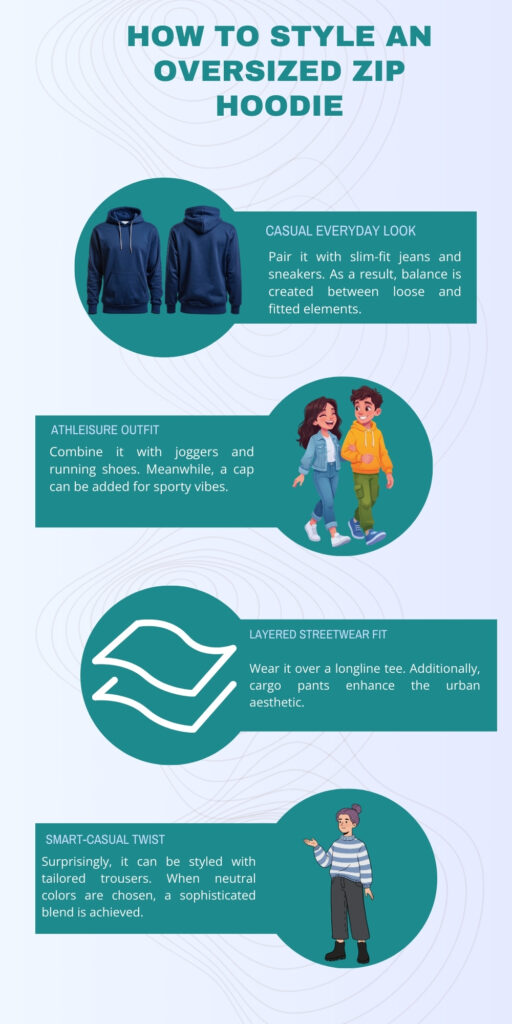 HOW TO STYLE AN OVERSIZED ZIP HOODIE

CASUAL EVERYDAY LOOK

Pair it with slim-fit jeans and sneakers. As a result, balance is created between loose and fitted elements.

ATHLEISURE OUTFIT

Combine it with joggers and running shoes. Meanwhile, a cap can be added for sporty vibes.

LAYERED STREETWEAR FIT

Wear it over a longline tee. Additionally, cargo pants enhance the urban aesthetic.

SMART-CASUAL TWIST

Surprisingly, it can be styled with tailored trousers. When neutral colors are chosen, a sophisticated blend is achieved.