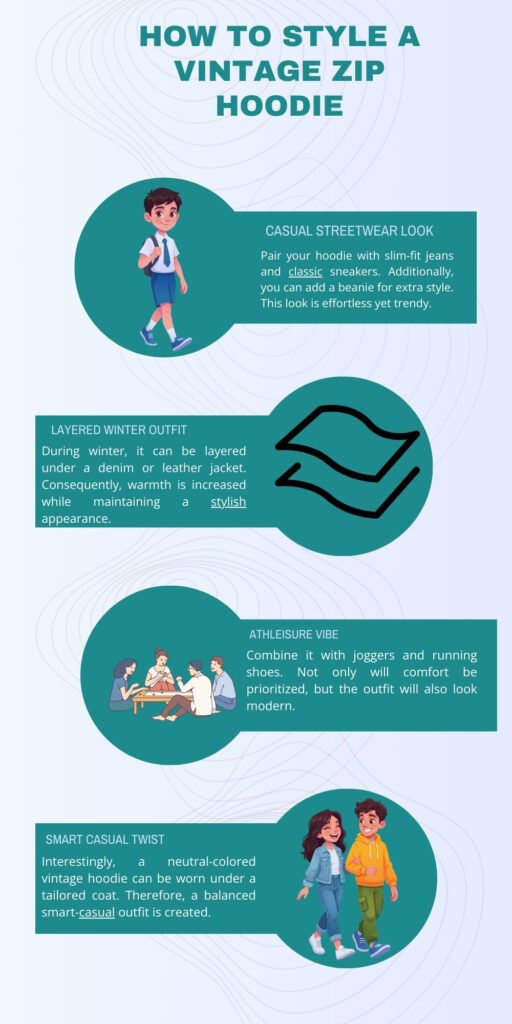 HOW TO STYLE A VINTAGE ZIP HOODIE

CASUAL STREETWEAR LOOK

Pair your hoodie with slim-fit jeans and classic sneakers. Additionally, you can add a beanie for extra style. This look is effortless yet trendy.

LAYERED WINTER OUTFIT

During winter, it can be layered under a denim or leather jacket. Consequently, warmth is increased while maintaining a stylish appearance.

ATHLEISURE VIBE

Combine it with joggers and running shoes. Not only will comfort be prioritized, but the outfit will also look modern.

SMART CASUAL TWIST

Interestingly, a neutral-colored vintage hoodie can be worn under a tailored coat. Therefore, a balanced smart-casual outfit is created.