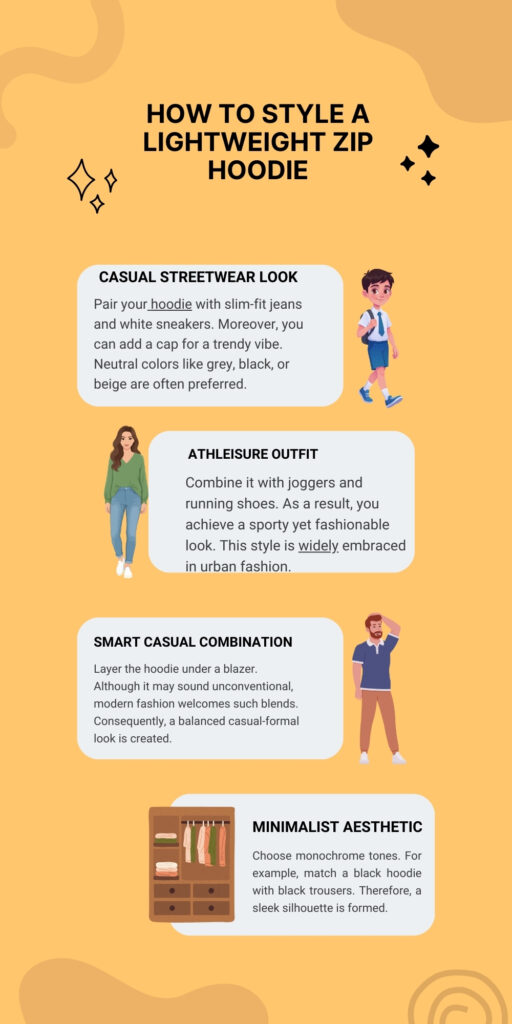 HOW TO STYLE A LIGHTWEIGHT ZIP HOODIE

CASUAL STREETWEAR LOOK

Pair your hoodie with slim-fit jeans and white sneakers. Moreover, you can add a cap for a trendy vibe. Neutral colors like grey, black, or beige are often preferred.

ATHLEISURE OUTFIT

Combine it with joggers and running shoes. As a result, you achieve a sporty yet fashionable look. This style is widely embraced in urban fashion.

SMART CASUAL COMBINATION

Layer the hoodie under a blazer. Although it may sound unconventional, modern fashion welcomes such blends. Consequently, a balanced casual-formal look is created.

MINIMALIST AESTHETIC

Choose monochrome tones. For example, match a black hoodie with black trousers. Therefore, a sleek silhouette is formed.