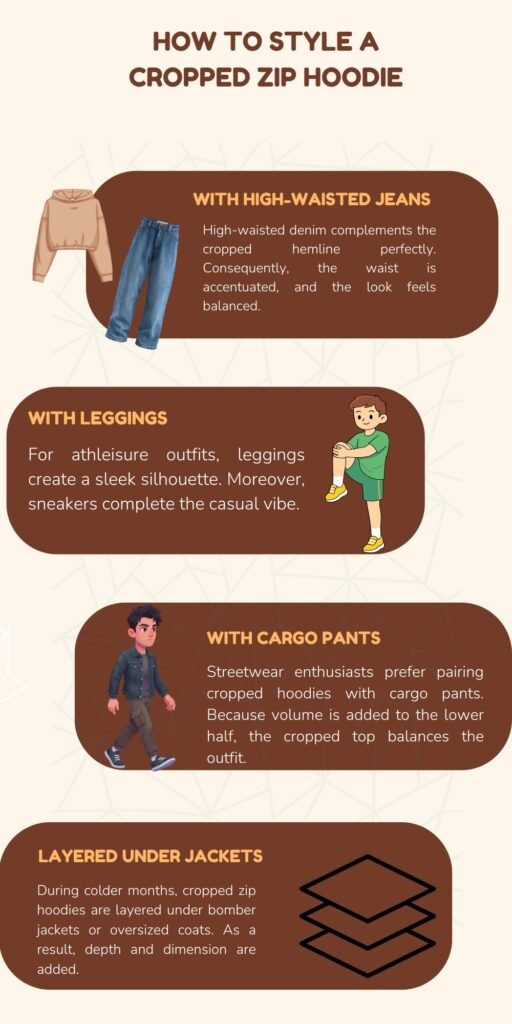 HOW TO STYLE A CROPPED ZIP HOODIE

WITH HIGH-WAISTED JEANS

High-waisted denim complements the cropped hemline perfectly. Consequently, the waist is accentuated, and the look feels balanced.

WITH LEGGINGS

For athleisure outfits, leggings create a sleek silhouette. Moreover, sneakers complete the casual vibe.

WITH CARGO PANTS

Streetwear enthusiasts prefer pairing cropped hoodies with cargo pants. Because volume is added to the lower half, the cropped top balances the outfit.

LAYERED UNDER JACKETS

During colder months, cropped zip hoodies are layered under bomber jackets or oversized coats. As a result, depth and dimension are added.