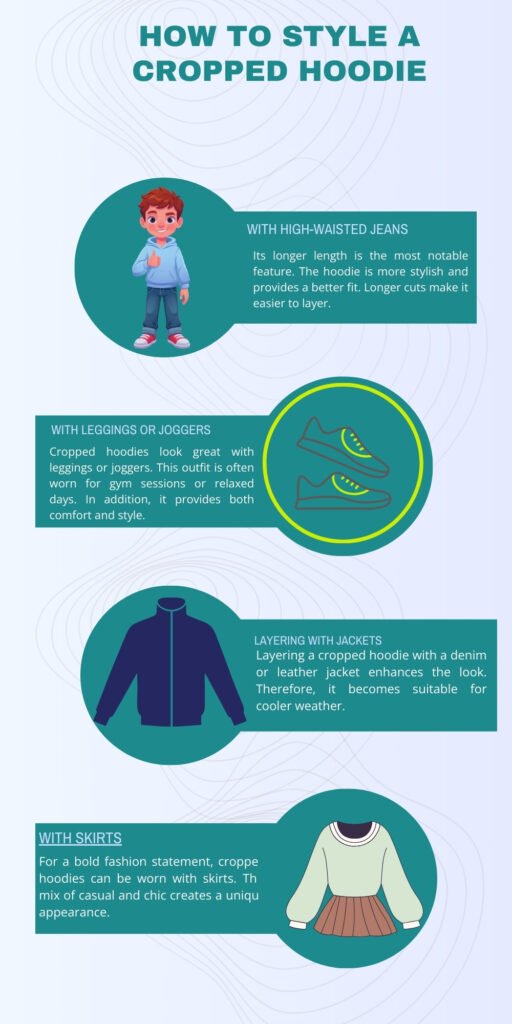 HOW TO STYLE A CROPPED HOODIE

WITH HIGH-WAISTED JEANS

Its longer length is the most notable feature. The hoodie is more stylish and provides a better fit. Longer cuts make it easier to layer.

WITH LEGGINGS OR JOGGERS

Cropped hoodies look great with leggings or joggers. This outfit is often worn for gym sessions or relaxed days. In addition, it provides both comfort and style.

LAYERING WITH JACKETS

Layering a cropped hoodie with a denim or leather jacket enhances the look. Therefore, it becomes suitable for cooler weather.

WITH SKIRTS

For a bold fashion statement, croppe hoodies can be worn with skirts. Th mix of casual and chic creates a uniqu appearance.