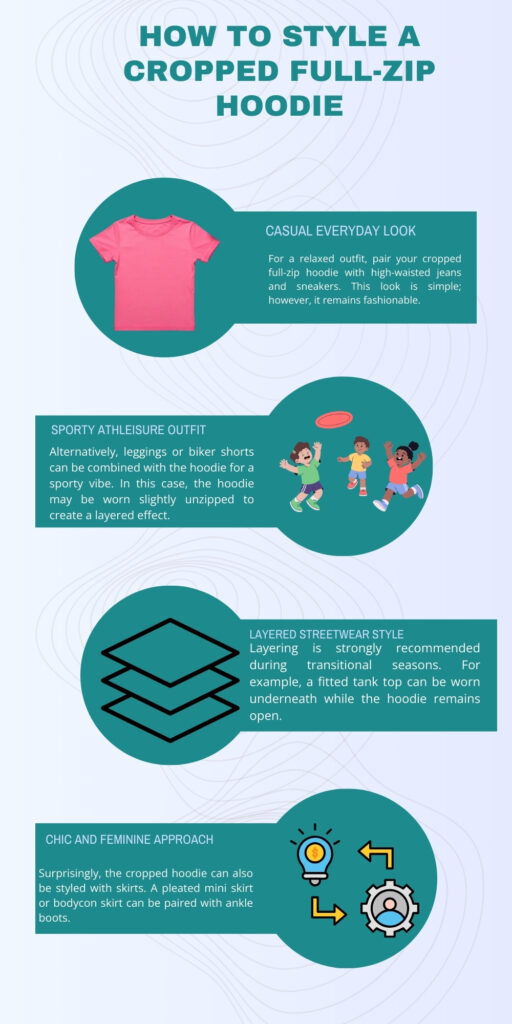 HOW TO STYLE A CROPPED FULL-ZIP HOODIE

CASUAL EVERYDAY LOOK

For a relaxed outfit, pair your cropped full-zip hoodie with high-waisted jeans and sneakers. This look is simple; however, it remains fashionable.

SPORTY ATHLEISURE OUTFIT

Alternatively, leggings or biker shorts can be combined with the hoodie for a sporty vibe. In this case, the hoodie may be worn slightly unzipped to create a layered effect.

LAYERED STREETWEAR STYLE

Layering is strongly recommended during transitional seasons. For example, a fitted tank top can be worn underneath while the hoodie remains open.

CHIC AND FEMININE APPROACH

Surprisingly, the cropped hoodie can also be styled with skirts. A pleated mini skirt or bodycon skirt can be paired with ankle boots.