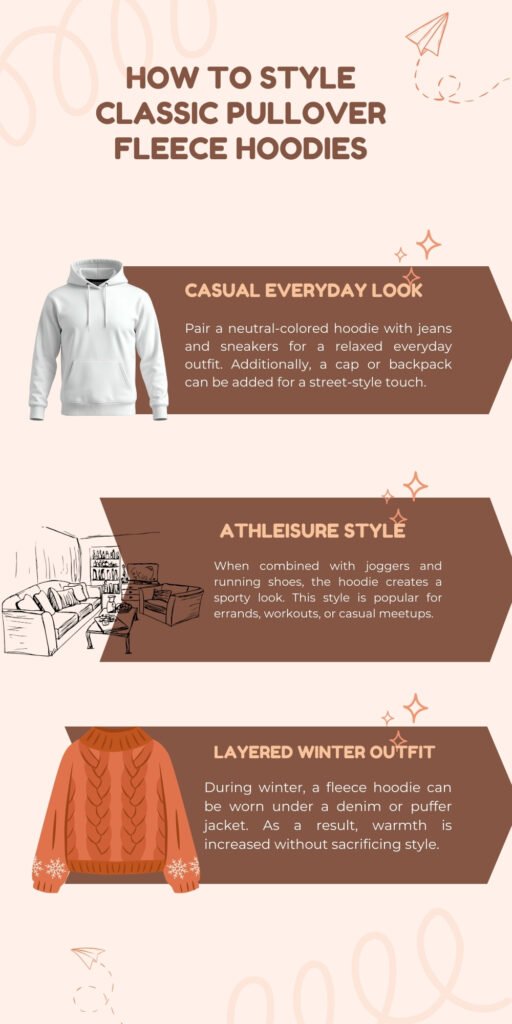 HOW TO STYLE CLASSIC PULLOVER FLEECE HOODIES

CASUAL EVERYDAY LOOK

Pair a neutral-colored hoodie with jeans and sneakers for a relaxed everyday outfit. Additionally, a cap or backpack can be added for a street-style touch.

ATHLEISURE STYLE

When combined with joggers and running shoes, the hoodie creates a sporty look. This style is popular for errands, workouts, or casual meetups.

LAYERED WINTER OUTFIT

During winter, a fleece hoodie can be worn under a denim or puffer jacket. As a result, warmth is increased without sacrificing style.