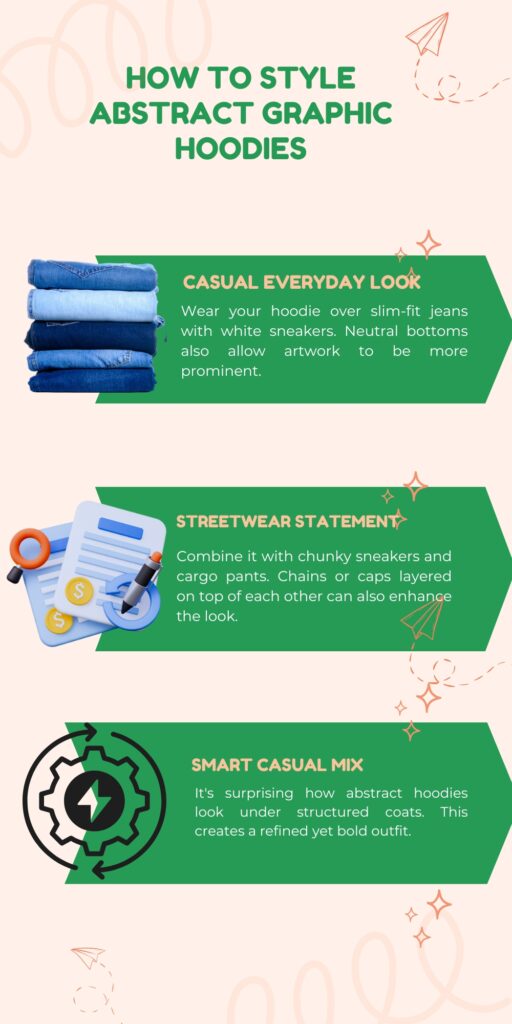 HOW TO STYLE ABSTRACT GRAPHIC HOODIES

CASUAL EVERYDAY LOOK

Wear your hoodie over slim-fit jeans with white sneakers. Neutral bottoms also allow artwork to be more prominent.

STREETWEAR STATEMENT

Combine it with chunky sneakers and cargo pants. Chains or caps layered on top of each other can also enhance the look.

SMART CASUAL MIX

It's surprising how abstract hoodies look under structured coats. This creates a refined yet bold outfit.