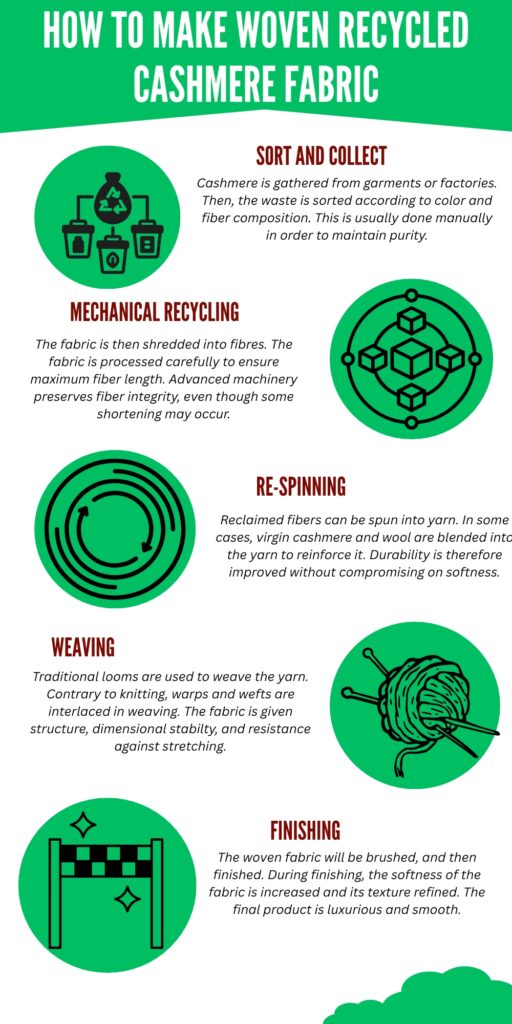 HOW TO MAKE WOVEN RECYCLED CASHMERE FABRIC

SORT AND COLLECT

Cashmere is gathered from garments or factories. Then, the waste is sorted according to color and fiber composition. This is usually done manually in order to maintain purity.

MECHANICAL RECYCLING

The fabric is then shredded into fibres. The fabric is processed carefully to ensure maximum fiber length. Advanced machinery preserves fiber integrity, even though some shortening may occur.

RE-SPINNING

Reclaimed fibers can be spun into yarn. In some cases, virgin cashmere and wool are blended into the yarn to reinforce it. Durability is therefore improved without compromising on softness.

WEAVING

Traditional looms are used to weave the yarn. Contrary to knitting, warps and wefts are interlaced in weaving. The fabric is given structure, dimensional stabilty, and resistance against stretching.

FINISHING

The woven fabric will be brushed, and then finished. During finishing, the softness of the fabric is increased and its texture refined. The final product is luxurious and smooth.