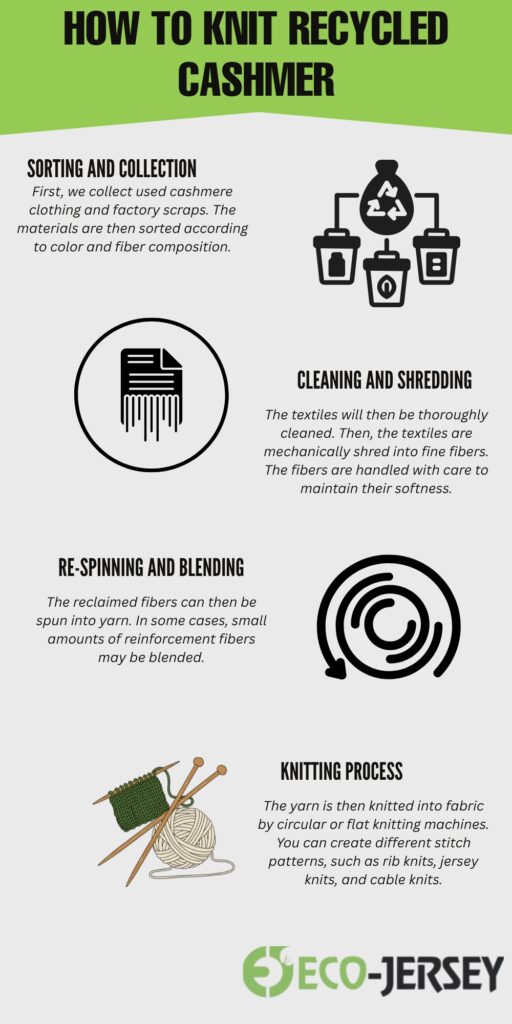 HOW TO KNIT RECYCLED CASHMER

SORTING AND COLLECTION

First, we collect used cashmere clothing and factory scraps. The materials are then sorted according to color and fiber composition.

CLEANING AND SHREDDING

The textiles will then be thoroughly cleaned. Then, the textiles are mechanically shred into fine fibers. The fibers are handled with care to maintain their softness.

RE-SPINNING AND BLENDING

The reclaimed fibers can then be spun into yarn. In some cases, small amounts of reinforcement fibers may be blended.

KNITTING PROCESS

The yarn is then knitted into fabric by circular or flat knitting machines. You can create different stitch patterns, such as rib knits, jersey knits, and cable knits.

ECO-JERSEY