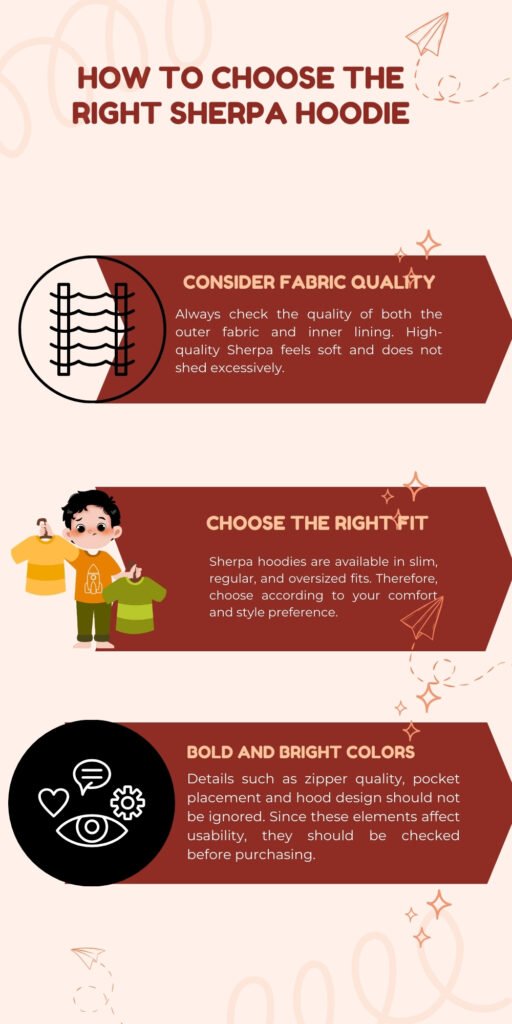 HOW TO CHOOSE THE RIGHT SHERPA HOODIE

CONSIDER FABRIC QUALITY

Always check the quality of both the outer fabric and inner lining. High-quality Sherpa feels soft and does not shed excessively.

CHOOSE THE RIGHT FIT

Sherpa hoodies are available in slim, regular, and oversized fits. Therefore, choose according to your comfort and style preference.

BOLD AND BRIGHT COLORS

Details such as zipper quality, pocket placement and hood design should not be ignored. Since these elements affect usability, they should be checked before purchasing.