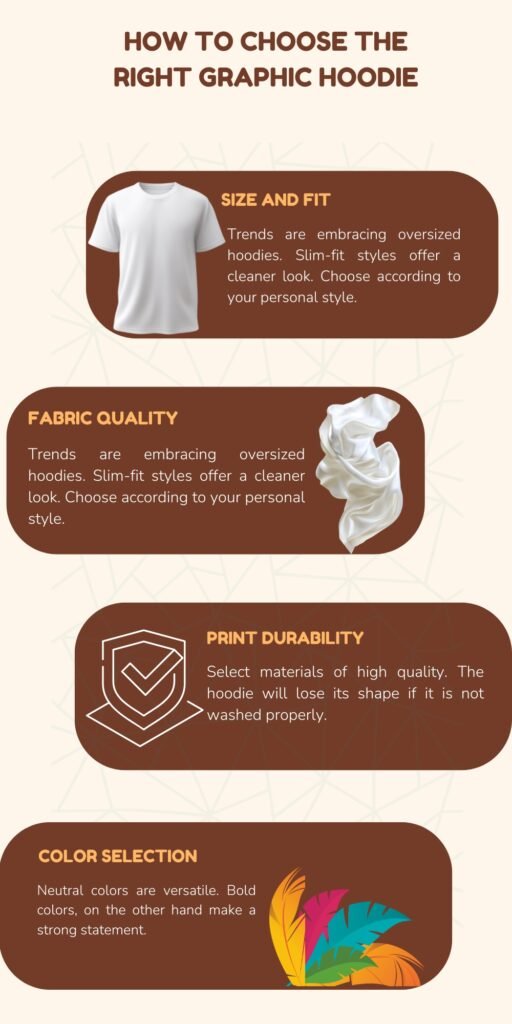 HOW TO CHOOSE THE RIGHT GRAPHIC HOODIE

SIZE AND FIT

Trends are embracing oversized hoodies. Slim-fit styles offer a cleaner look. Choose according to your personal style.

FABRIC QUALITY

Trends are embracing oversized hoodies. Slim-fit styles offer a cleaner look. Choose according to your personal style.

PRINT DURABILITY

Select materials of high quality. The hoodie will lose its shape if it is not washed properly.

COLOR SELECTION

Neutral colors are versatile. Bold colors, on the other hand make a strong statement.