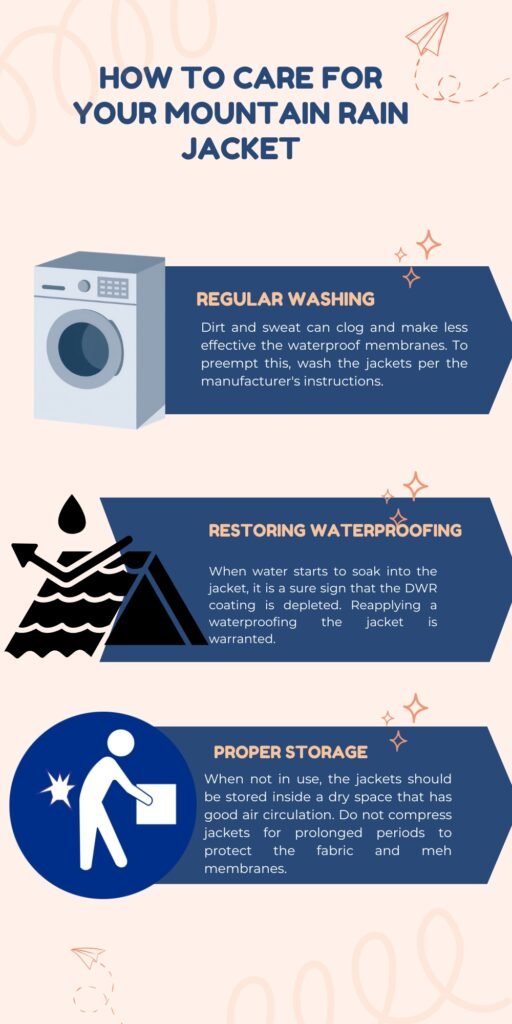 HOW TO CARE FOR YOUR MOUNTAIN RAIN JACKET

REGULAR WASHING

Dirt and sweat can clog and make less effective the waterproof membranes. To preempt this, wash the jackets per the manufacturer's instructions.

RESTORING WATERPROOFING

When water starts to soak into the jacket, it is a sure sign that the DWR coating is depleted. Reapplying a waterproofing the jacket is warranted.

PROPER STORAGE

When not in use, the jackets should be stored inside a dry space that has good air circulation. Do not compress jackets for prolonged periods to protect the fabric and meh membranes.