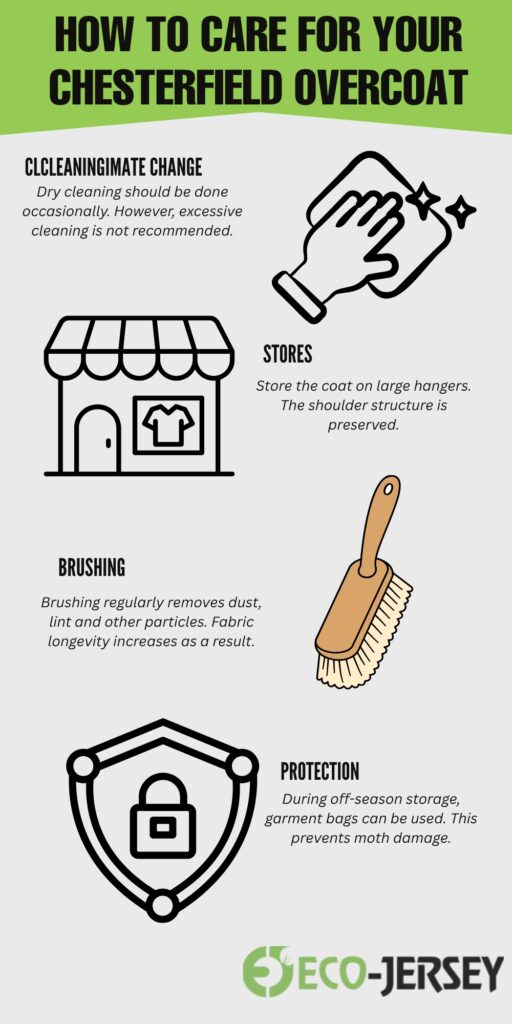 HOW TO CARE FOR YOUR CHESTERFIELD OVERCOAT

CLCLEANINGIMATE CHANGE
Dry cleaning should be done occasionally. However, excessive cleaning is not recommended.

STORES
Store the coat on large hangers. The shoulder structure is preserved.

BRUSHING
Brushing regularly removes dust, lint and other particles. Fabric longevity increases as a result.

PROTECTION
During off-season storage, garment bags can be used. This prevents moth damage.

ECO-JERSEY