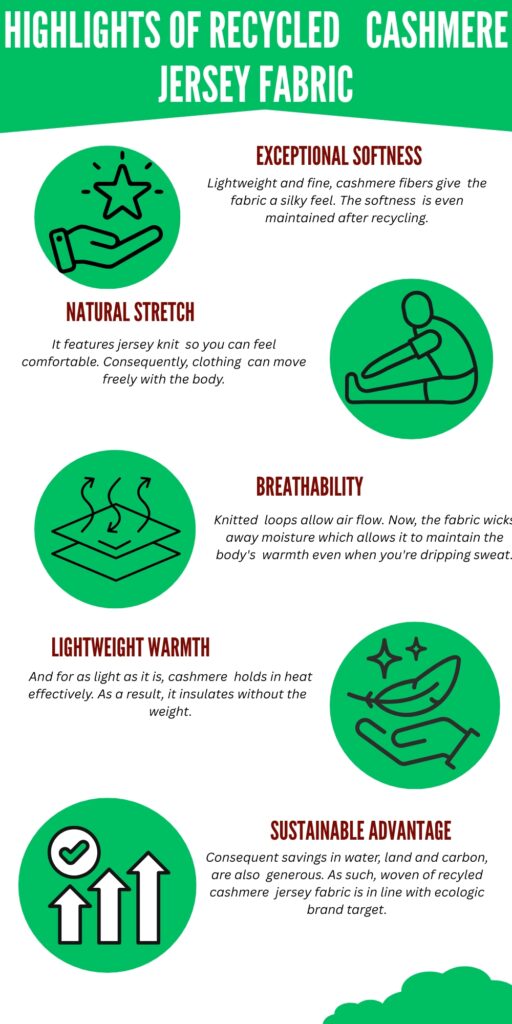 HIGHLIGHTS OF RECYCLED CASHMERE JERSEY FABRIC

EXCEPTIONAL SOFTNESS

Lightweight and fine, cashmere fibers give the fabric a silky feel. The softness is even maintained after recycling.

NATURAL STRETCH

It features jersey knit so you can feel comfortable. Consequently, clothing can move freely with the body.

BREATHABILITY

Knitted loops allow air flow. Now, the fabric wicks away moisture which allows it to maintain the body's warmth even when you're dripping sweat.

LIGHTWEIGHT WARMTH

And for as light as it is, cashmere holds in heat effectively. As a result, it insulates without the weight.

SUSTAINABLE ADVANTAGE

Consequent savings in water, land and carbon, are also generous. As such, woven of recyled cashmere jersey fabric is in line with ecologic brand target.