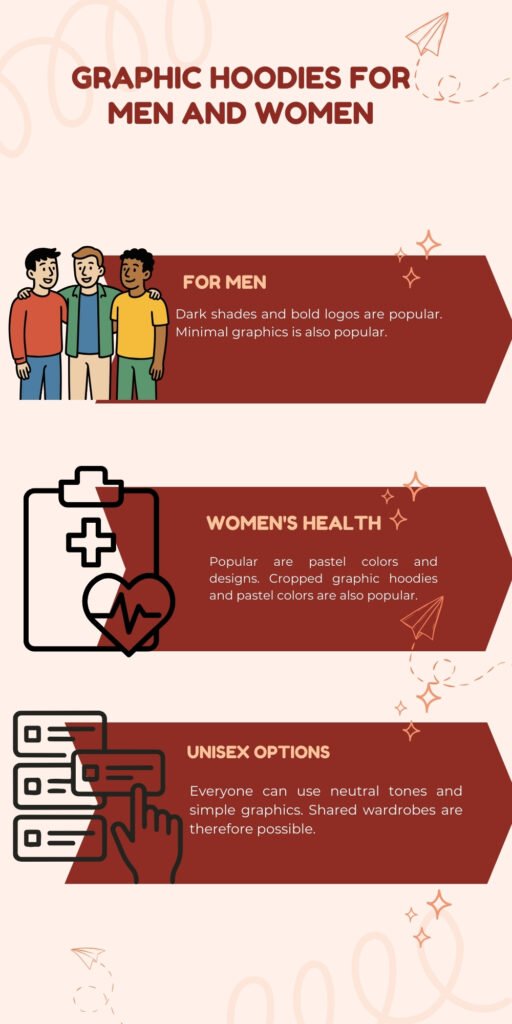 GRAPHIC HOODIES FOR MEN AND WOMEN

FOR MEN

Dark shades and bold logos are popular. Minimal graphics is also popular.

WOMEN'S HEALTH

Popular are pastel colors and designs. Cropped graphic hoodies and pastel colors are also popular.

UNISEX OPTIONS

Everyone can use neutral tones and simple graphics. Shared wardrobes are therefore possible.