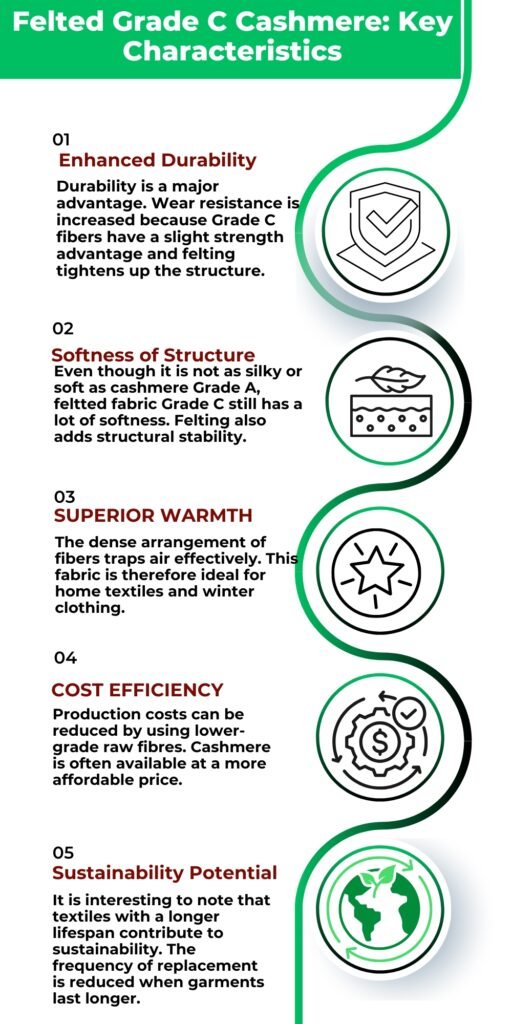 Felted Grade C Cashmere: Key Characteristics

01
Enhanced Durability

Durability is a major advantage. Wear resistance is increased because Grade C fibers have a slight strength advantage and felting tightens up the structure.

02
Softness of Structure

Even though it is not as silky or soft as cashmere Grade A, feltted fabric Grade C still has a lot of softness. Felting also adds structural stability.

03
SUPERIOR WARMTH

The dense arrangement of fibers traps air effectively. This fabric is therefore ideal for home textiles and winter clothing.

04
COST EFFICIENCY

Production costs can be reduced by using lower-grade raw fibres. Cashmere is often available at a more affordable price.

05
Sustainability Potential

It is interesting to note that textiles with a longer lifespan contribute to sustainability. The frequency of replacement is reduced when garments last longer.