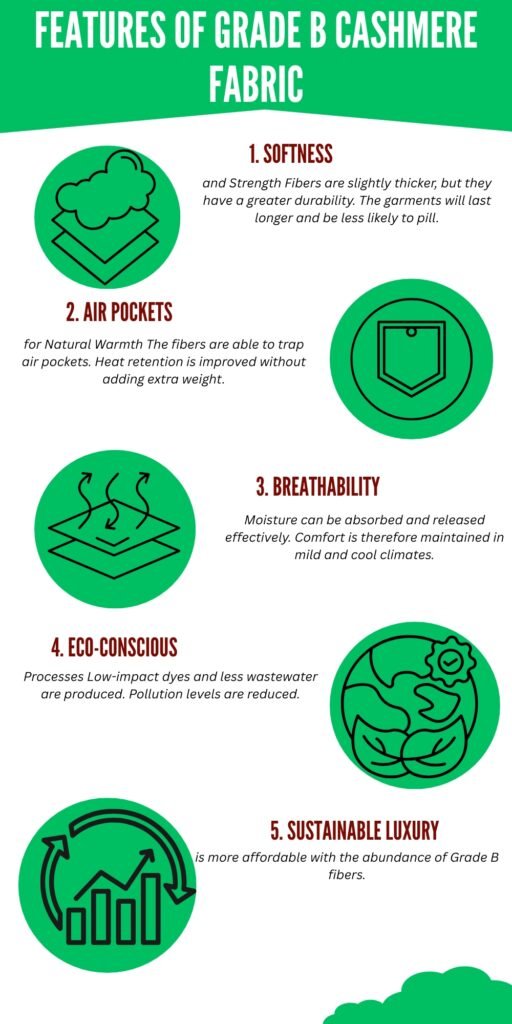 FEATURES OF GRADE B CASHMERE FABRIC

1. SOFTNESS

and Strength Fibers are slightly thicker, but they have a greater durability. The garments will last longer and be less likely to pill.

2. AIR POCKETS

for Natural Warmth The fibers are able to trap air pockets. Heat retention is improved without adding extra weight.

3. BREATHABILITY

Moisture can be absorbed and released effectively. Comfort is therefore maintained in mild and cool climates.

4. ECO-CONSCIOUS

Processes Low-impact dyes and less wastewater are produced. Pollution levels are reduced.

5. SUSTAINABLE LUXURY

is more affordable with the abundance of Grade B fibers.