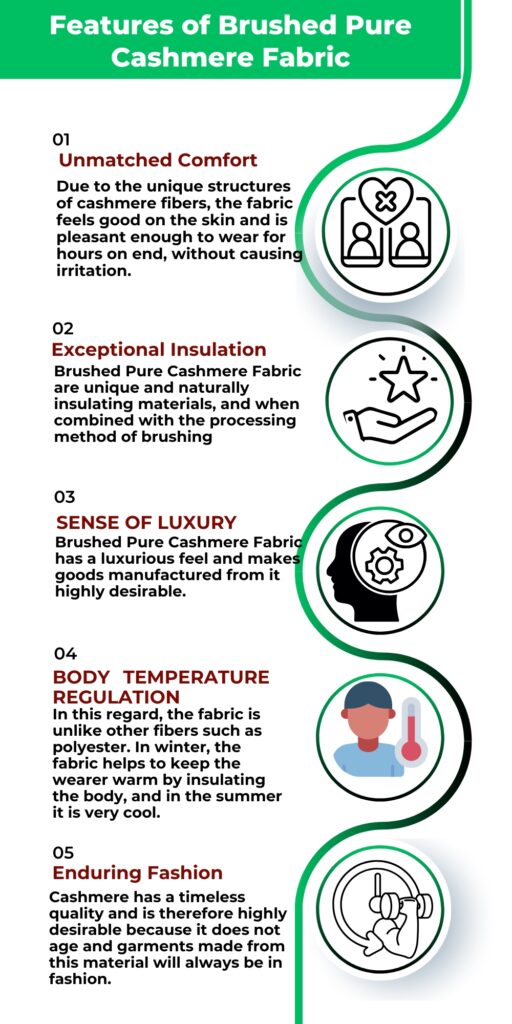 Features of Brushed Pure Cashmere Fabric

01
Unmatched Comfort
Due to the unique structures of cashmere fibers, the fabric feels good on the skin and is pleasant enough to wear for hours on end, without causing irritation.

02
Exceptional Insulation
Brushed Pure Cashmere Fabric are unique and naturally insulating materials, and when combined with the processing method of brushing

03
SENSE OF LUXURY
Brushed Pure Cashmere Fabric has a luxurious feel and makes goods manufactured from it highly desirable.

04
BODY TEMPERATURE REGULATION
In this regard, the fabric is unlike other fibers such as polyester. In winter, the fabric helps to keep the wearer warm by insulating the body, and in the summer it is very cool.

05
Enduring Fashion
Cashmere has a timeless quality and is therefore highly desirable because it does not age and garments made from this material will always be in fashion.