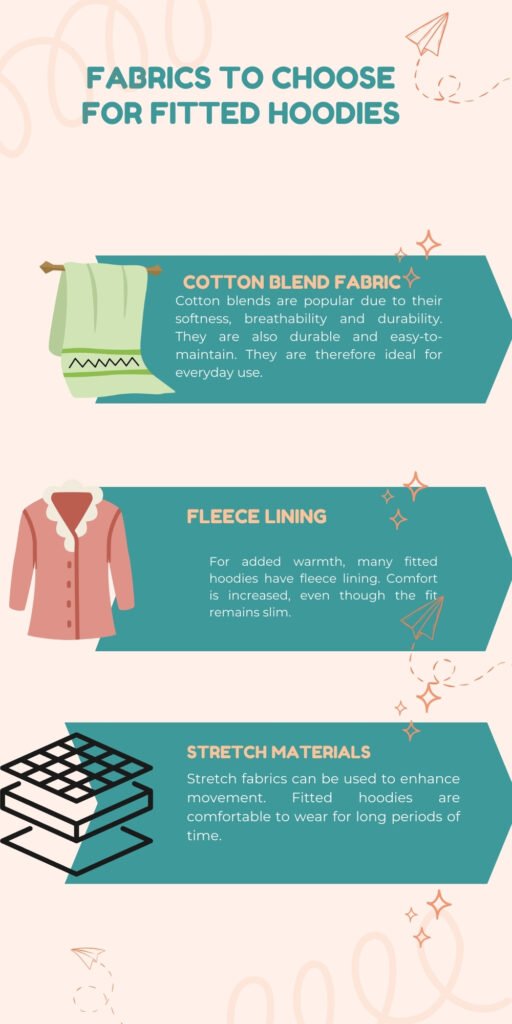 FABRICS TO CHOOSE FOR FITTED HOODIES

COTTON BLEND FABRIC

Cotton blends are popular due to their softness, breathability and durability. They are also durable and easy-to-maintain. They are therefore ideal for everyday use.

FLEECE LINING

For added warmth, many fitted hoodies have fleece lining. Comfort is increased, even though the fit remains slim.

STRETCH MATERIALS

Stretch fabrics can be used to enhance movement. Fitted hoodies are comfortable to wear for long periods of time.