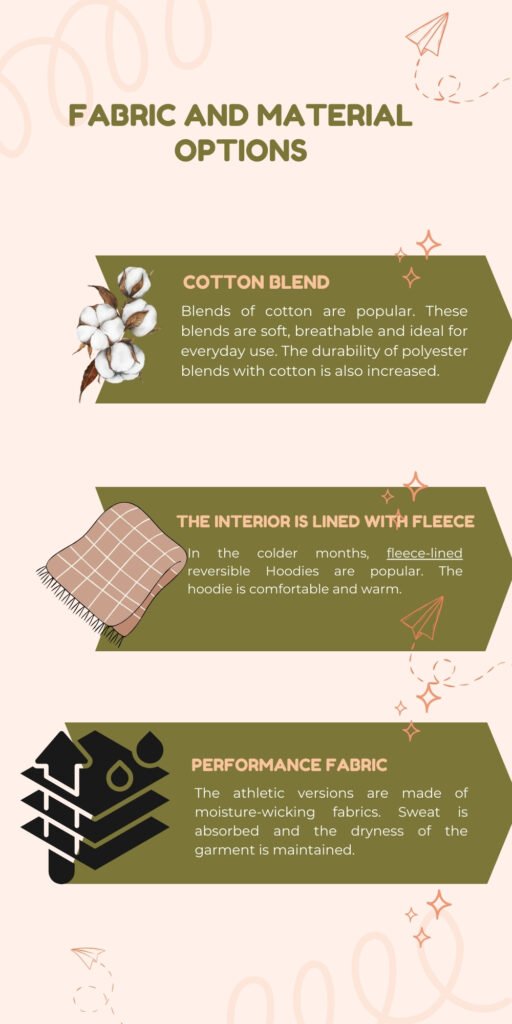 FABRIC AND MATERIAL OPTIONS

COTTON BLEND

Blends of cotton are popular. These blends are soft, breathable and ideal for everyday use. The durability of polyester blends with cotton is also increased.

THE INTERIOR IS LINED WITH FLEECE

In the colder months, fleece-lined reversible Hoodies are popular. The hoodie is comfortable and warm.

PERFORMANCE FABRIC

The athletic versions are made of moisture-wicking fabrics. Sweat is absorbed and the dryness of the garment is maintained.