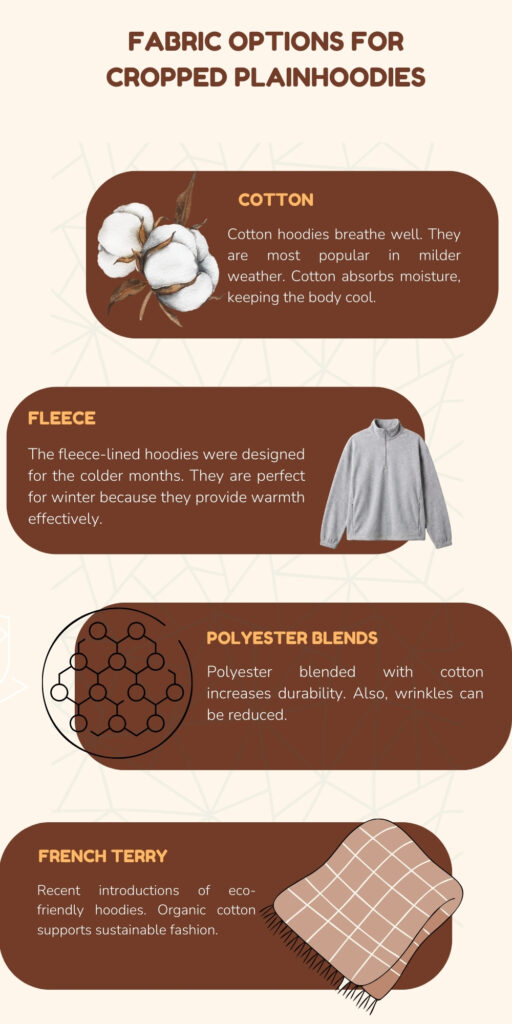 FABRIC OPTIONS FOR CROPPED PLAINHOODIES

COTTON

Cotton hoodies breathe well. They are most popular in milder weather. Cotton absorbs moisture, keeping the body cool.

FLEECE

The fleece-lined hoodies were designed for the colder months. They are perfect for winter because they provide warmth effectively.

POLYESTER BLENDS

Polyester blended with cotton increases durability. Also, wrinkles can be reduced.

FRENCH TERRY

Recent introductions of eco-friendly hoodies. Organic cotton supports sustainable fashion.