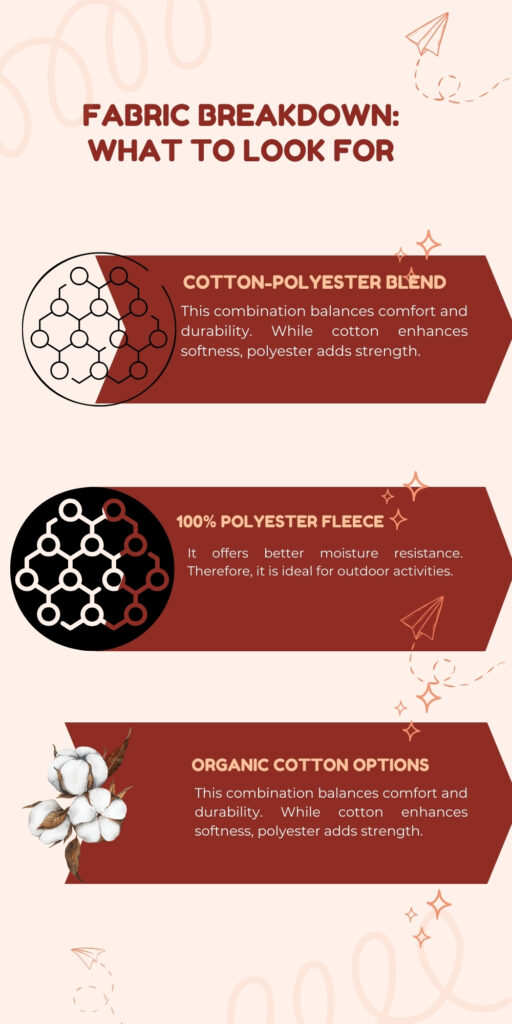 FABRIC BREAKDOWN: WHAT TO LOOK FOR

COTTON-POLYESTER BLEND

This combination balances comfort and durability. While cotton enhances softness, polyester adds strength.

100% POLYESTER FLEECE

It offers better moisture resistance. Therefore, it is ideal for outdoor activities.

ORGANIC COTTON OPTIONS

This combination balances comfort and durability. While cotton enhances softness, polyester adds strength.