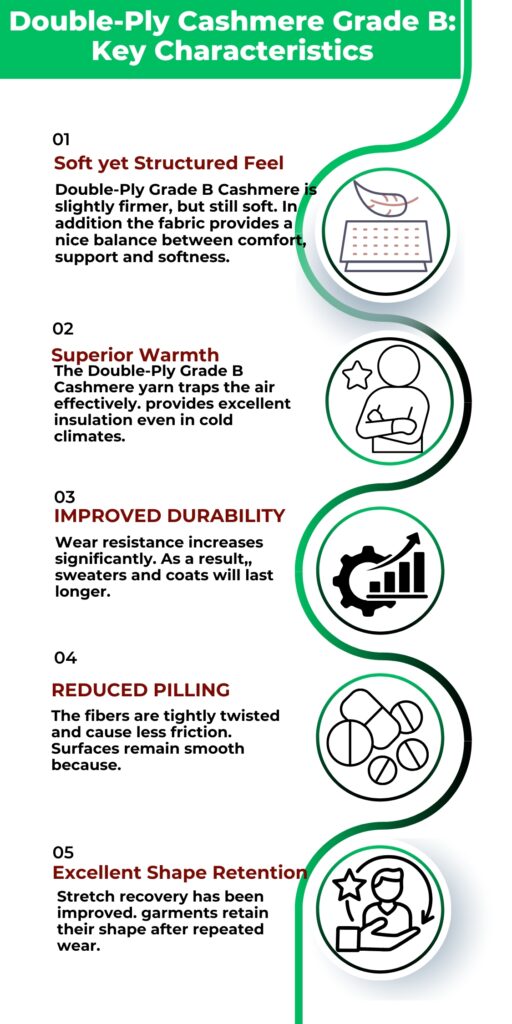 Double-Ply Cashmere Grade B: Key Characteristics

01

Soft yet Structured Feel

Double-Ply Grade B Cashmere is slightly firmer, but still soft. In addition the fabric provides a nice balance between comfort, support and softness.

02

Superior Warmth

The Double-Ply Grade B Cashmere yarn traps the air effectively. provides excellent insulation even in cold climates.

03

IMPROVED DURABILITY

Wear resistance increases significantly. As a result,, sweaters and coats will last longer.

04

REDUCED PILLING

The fibers are tightly twisted and cause less friction. Surfaces remain smooth because.

05

Excellent Shape Retention

Stretch recovery has been improved. garments retain their shape after repeated wear.