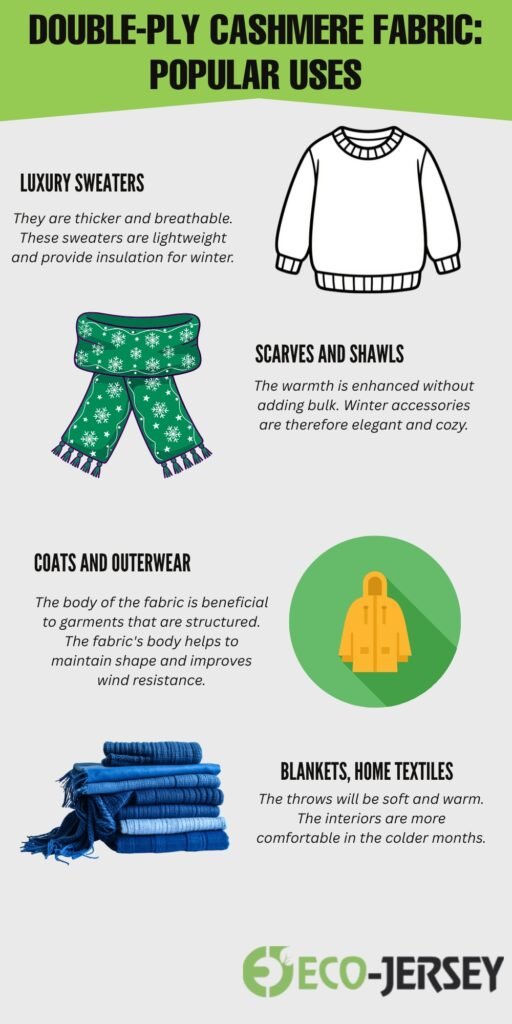 DOUBLE-PLY CASHMERE FABRIC: POPULAR USES

LUXURY SWEATERS

They are thicker and breathable. These sweaters are lightweight and provide insulation for winter.

SCARVES AND SHAWLS

The warmth is enhanced without adding bulk. Winter accessories are therefore elegant and cozy.

COATS AND OUTERWEAR

The body of the fabric is beneficial to garments that are structured. The fabric's body helps to maintain shape and improves wind resistance.

BLANKETS, HOME TEXTILES

The throws will be soft and warm. The interiors are more comfortable in the colder months.

ECO-JERSEY