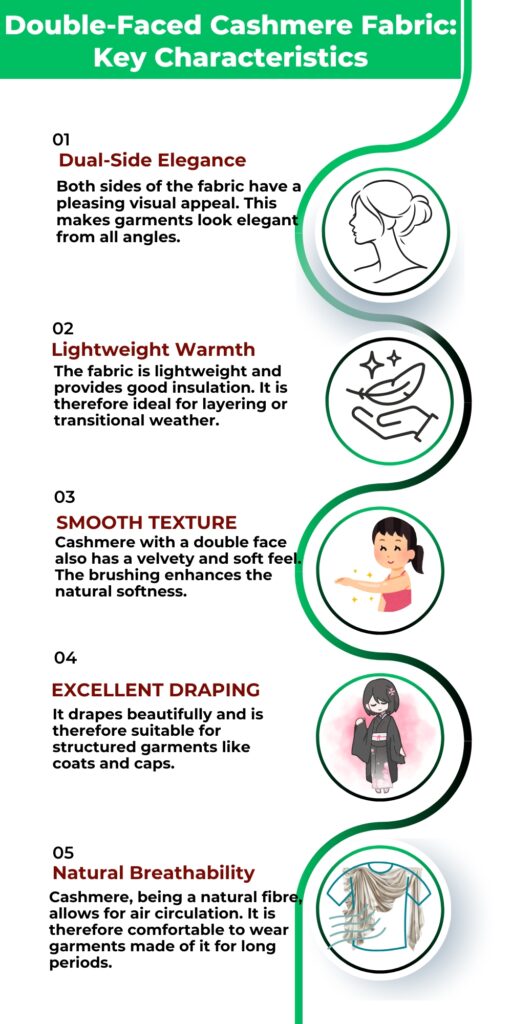 Double-Faced Cashmere Fabric: Key Characteristics

01
Dual-Side Elegance
Both sides of the fabric have a pleasing visual appeal. This makes garments look elegant from all angles.

02
Lightweight Warmth
The fabric is lightweight and provides good insulation. It is therefore ideal for layering or transitional weather.

03
SMOOTH TEXTURE
Cashmere with a double face also has a velvety and soft feel. The brushing enhances the natural softness.

04
EXCELLENT DRAPING
It drapes beautifully and is therefore suitable for structured garments like coats and caps.

05
Natural Breathability
Cashmere, being a natural fibre, allows for air circulation. It is therefore comfortable to wear garments made of it for long periods.