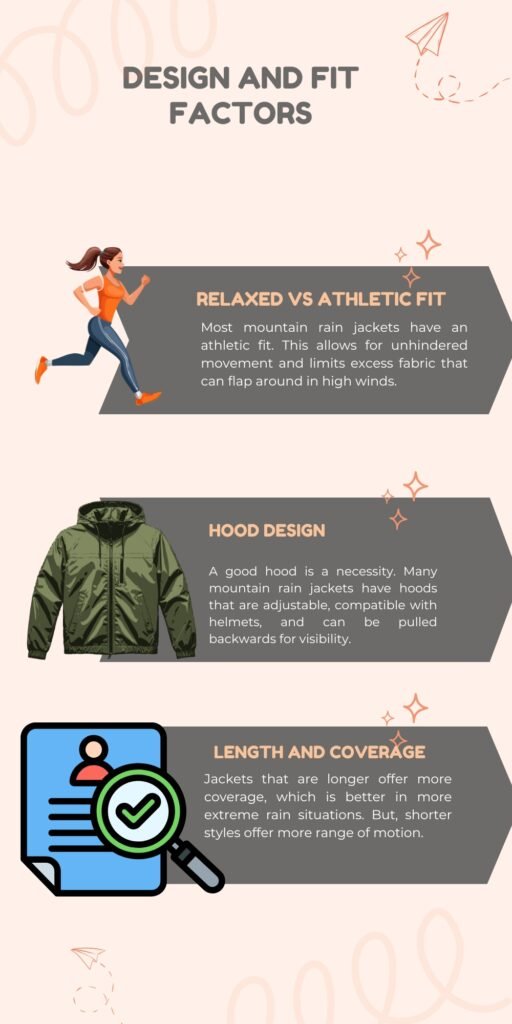 DESIGN AND FIT FACTORS

RELAXED VS ATHLETIC FIT

Most mountain rain jackets have an athletic fit. This allows for unhindered movement and limits excess fabric that can flap around in high winds.

HOOD DESIGN

A good hood is a necessity. Many mountain rain jackets have hoods that are adjustable, compatible with helmets, and can be pulled backwards for visibility.

LENGTH AND COVERAGE

Jackets that are longer offer more coverage, which is better in more extreme rain situations. But, shorter styles offer more range of motion.