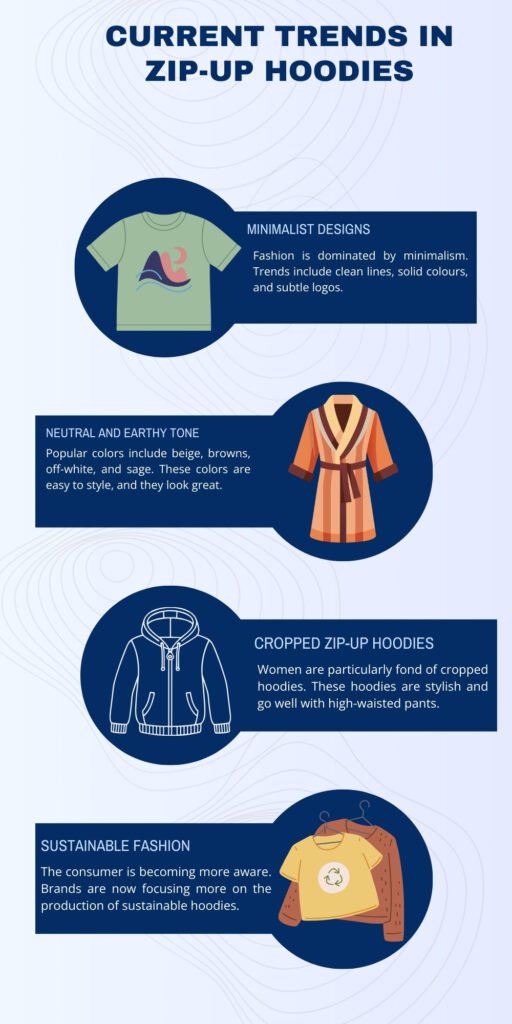 CURRENT TRENDS IN ZIP-UP HOODIES

MINIMALIST DESIGNS

Fashion is dominated by minimalism. Trends include clean lines, solid colours, and subtle logos.

NEUTRAL AND EARTHY TONE

Popular colors include beige, browns, off-white, and sage. These colors are easy to style, and they look great.

CROPPED ZIP-UP HOODIES

Women are particularly fond of cropped hoodies. These hoodies are stylish and go well with high-waisted pants.

SUSTAINABLE FASHION

The consumer is becoming more aware. Brands are now focusing more on the production of sustainable hoodies.