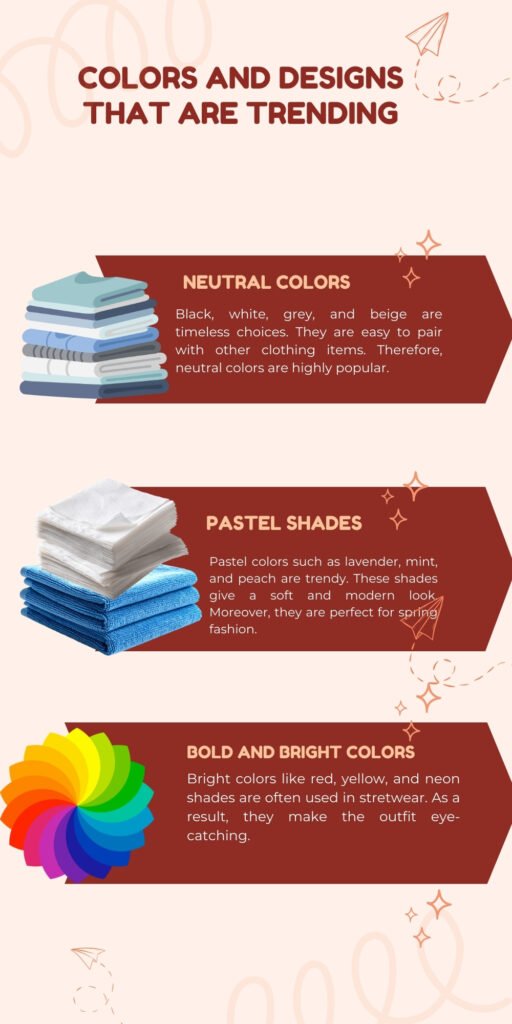 COLORS AND DESIGNS THAT ARE TRENDING

NEUTRAL COLORS

Black, white, grey, and beige are timeless choices. They are easy to pair with other clothing items. Therefore, neutral colors are highly popular.

PASTEL SHADES

Pastel colors such as lavender, mint, and peach are trendy. These shades give a soft and modern look. Moreover, they are perfect for spring fashion.

BOLD AND BRIGHT COLORS

Bright colors like red, yellow, and neon shades are often used in stretwear. As a result, they make the outfit eye-catching.