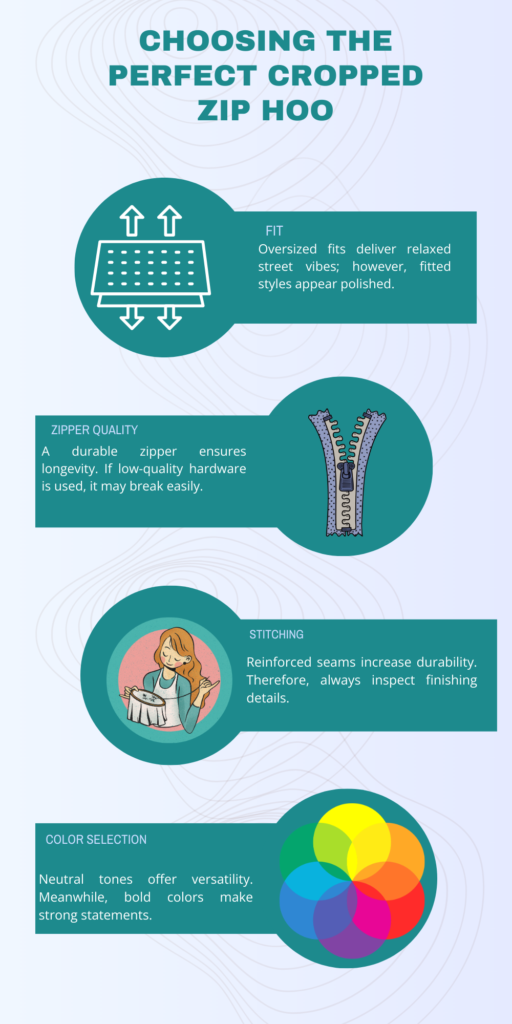 CHOOSING THE PERFECT CROPPED ZIP HOO

FIT
Oversized fits deliver relaxed street vibes; however, fitted styles appear polished.

ZIPPER QUALITY
A durable zipper ensures longevity. If low-quality hardware is used, it may break easily.

STITCHING
Reinforced seams increase durability. Therefore, always inspect finishing details.

COLOR SELECTION
Neutral tones offer versatility. Meanwhile, bold colors make strong statements.