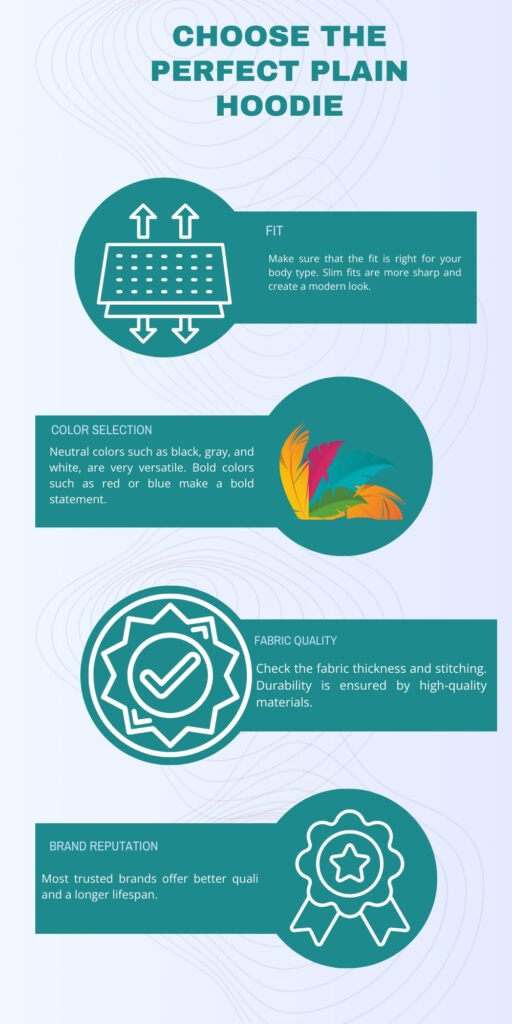 CHOOSE THE PERFECT PLAIN HOODIE

FIT

Make sure that the fit is right for your body type. Slim fits are more sharp and create a modern look.

COLOR SELECTION

Neutral colors such as black, gray, and white, are very versatile. Bold colors such as red or blue make a bold statement.

FABRIC QUALITY

Check the fabric thickness and stitching. Durability is ensured by high-quality materials.

BRAND REPUTATION

Most trusted brands offer better quali and a longer lifespan.