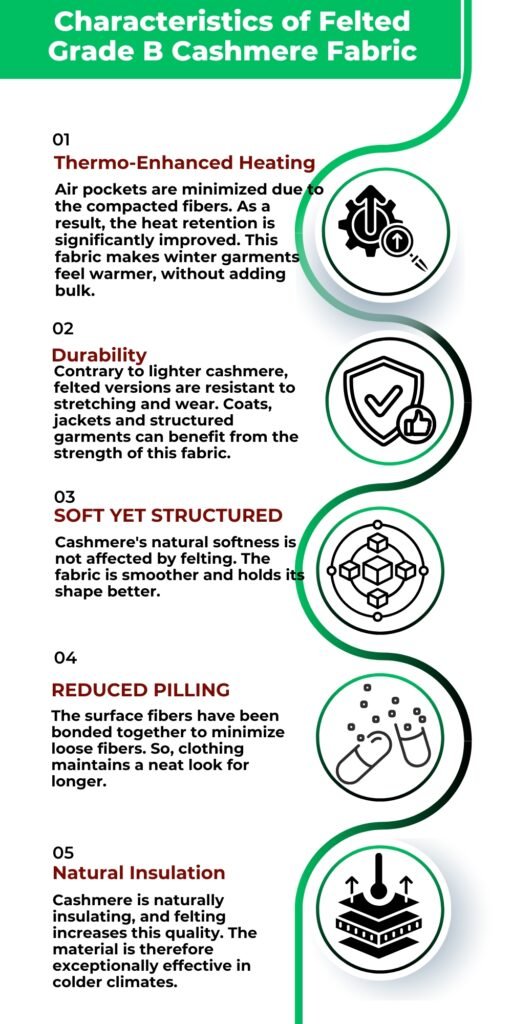 Characteristics of Felted Grade B Cashmere Fabric

01
Thermo-Enhanced Heating
Air pockets are minimized due to the compacted fibers. As a result, the heat retention is significantly improved. This fabric makes winter garments feel warmer, without adding bulk.

02
Durability
Contrary to lighter cashmere, felted versions are resistant to stretching and wear. Coats, jackets and structured garments can benefit from the strength of this fabric.

03
SOFT YET STRUCTURED
Cashmere's natural softness is not affected by felting. The fabric is smoother and holds its shape better.

04
REDUCED PILLING
The surface fibers have been bonded together to minimize loose fibers. So, clothing maintains a neat look for longer.

05
Natural Insulation
Cashmere is naturally insulating, and felting increases this quality. The material is therefore exceptionally effective in colder climates.