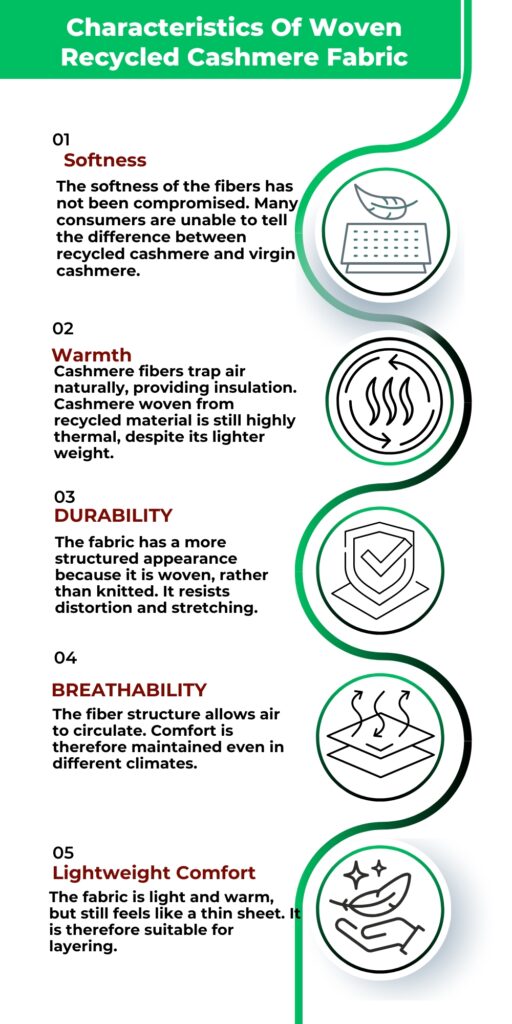 Characteristics Of Woven Recycled Cashmere Fabric

01
Softness

The softness of the fibers has not been compromised. Many consumers are unable to tell the difference between recycled cashmere and virgin cashmere.

02
Warmth
Cashmere fibers trap air naturally, providing insulation. Cashmere woven from recycled material is still highly thermal, despite its lighter weight.

03
DURABILITY

The fabric has a more structured appearance because it is woven, rather than knitted. It resists distortion and stretching.

04
BREATHABILITY

The fiber structure allows air to circulate. Comfort is therefore maintained even in different climates.

05
Lightweight Comfort
The fabric is light and warm, but still feels like a thin sheet. It is therefore suitable for layering.