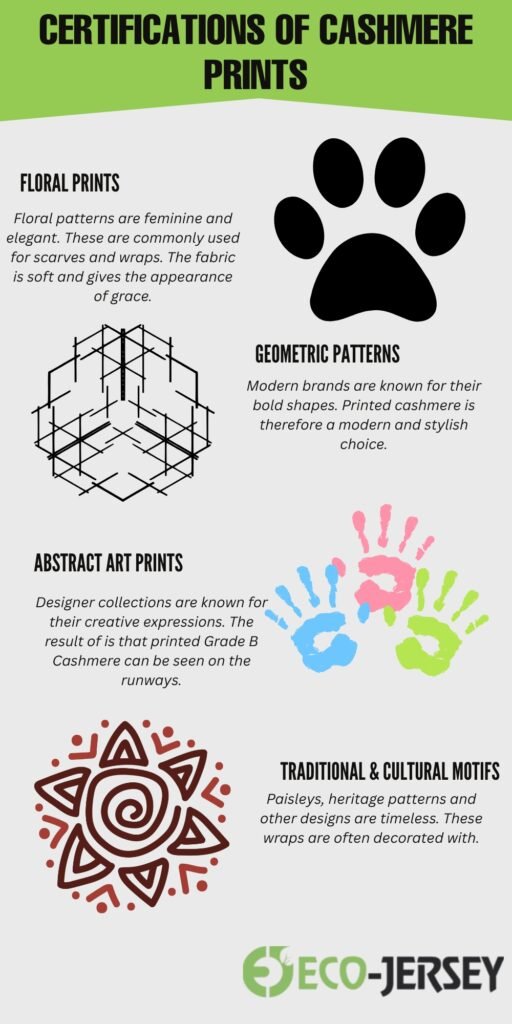 CERTIFICATIONS OF CASHMERE PRINTS

FLORAL PRINTS

Floral patterns are feminine and elegant. These are commonly used for scarves and wraps. The fabric is soft and gives the appearance of grace.

GEOMETRIC PATTERNS

Modern brands are known for their bold shapes. Printed cashmere is therefore a modern and stylish choice.

ABSTRACT ART PRINTS

Designer collections are known for their creative expressions. The result of is that printed Grade B Cashmere can be seen on the runways.

TRADITIONAL & CULTURAL MOTIFS

Paisleys, heritage patterns and other designs are timeless. These wraps are often decorated with.

ECO-JERSEY